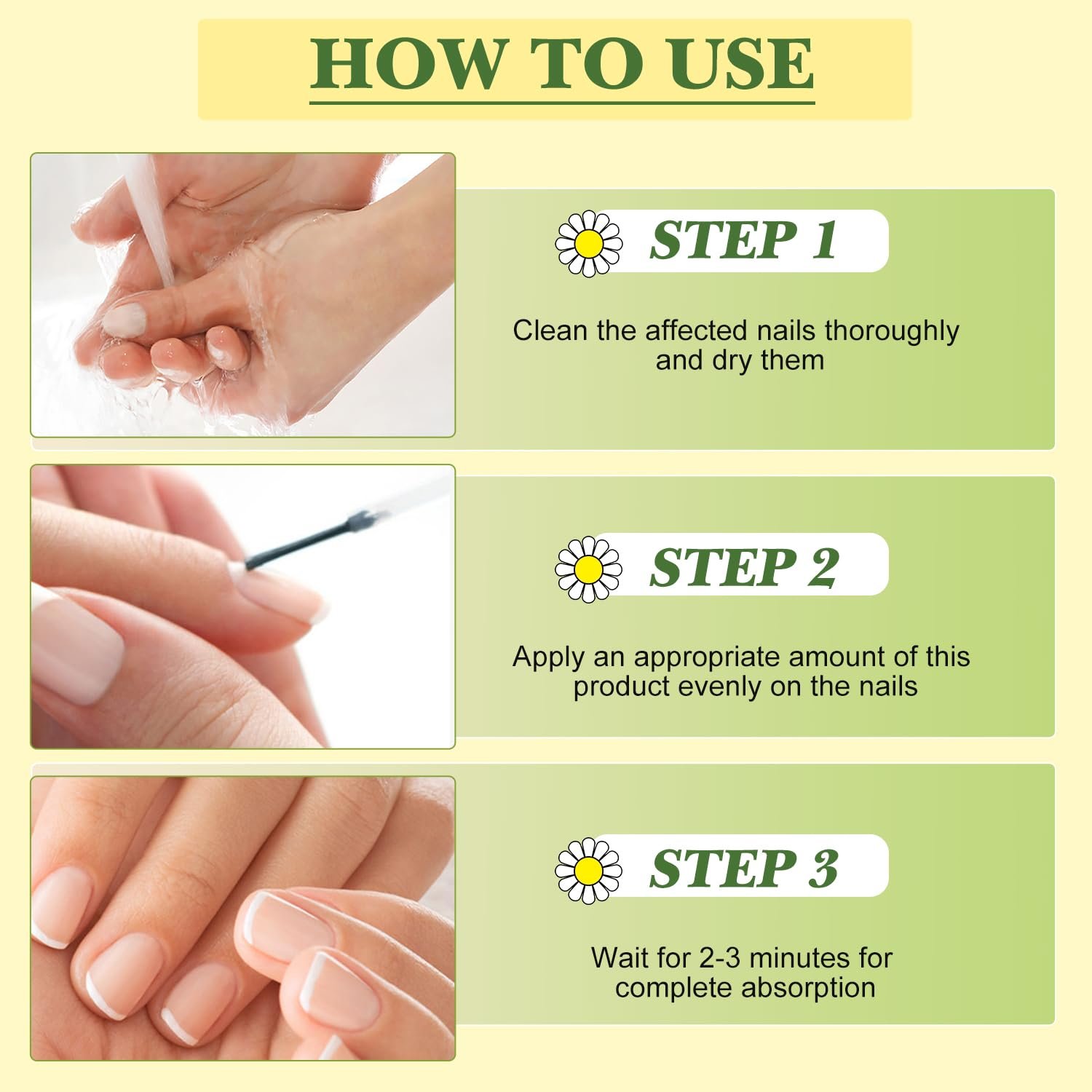 HOW TO USE

STEP 1

Clean the affected nails thoroughly and dry them

STEP 2

Apply an appropriate amount of this product evenly on the nails

STEP 3

Wait for 2-3 minutes for complete absorption