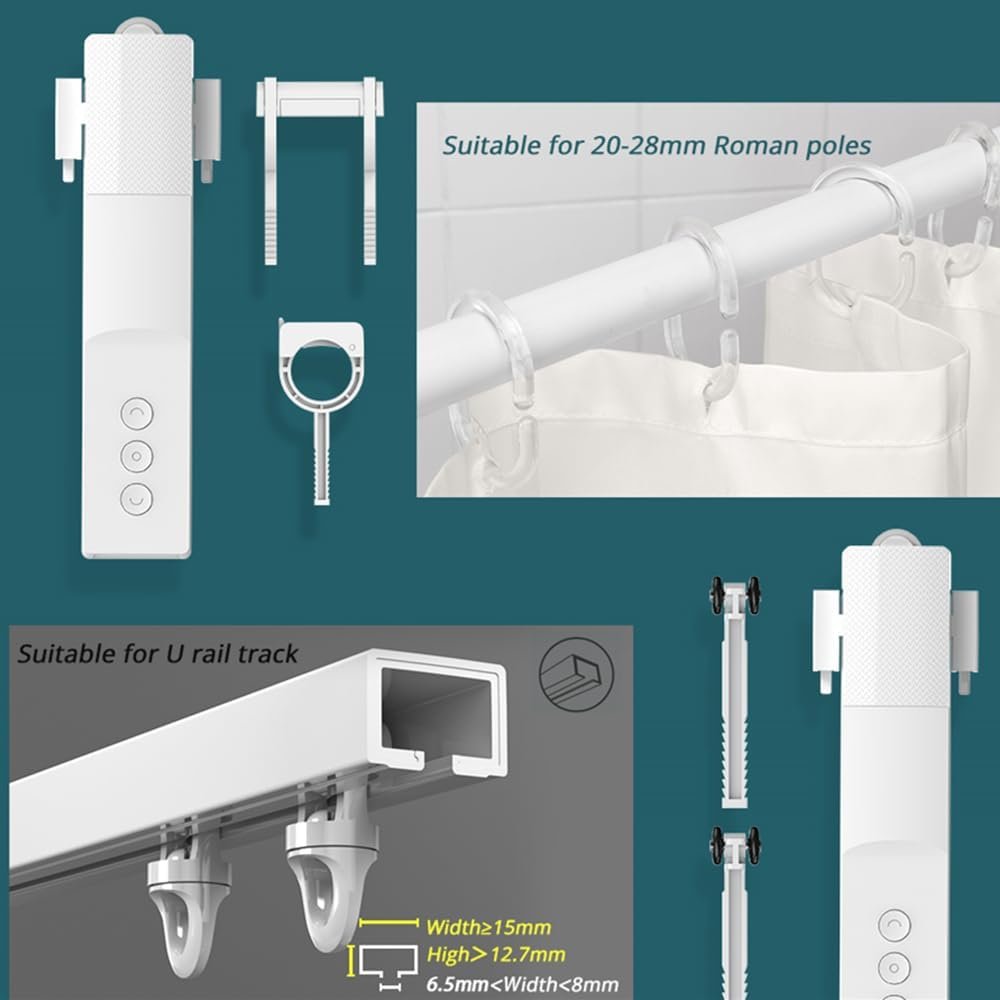 Suitable for 20-28mm Roman poles

Suitable for U rail track

Width≥15mm
High>12.7mm
6.5mm<Width<8mm