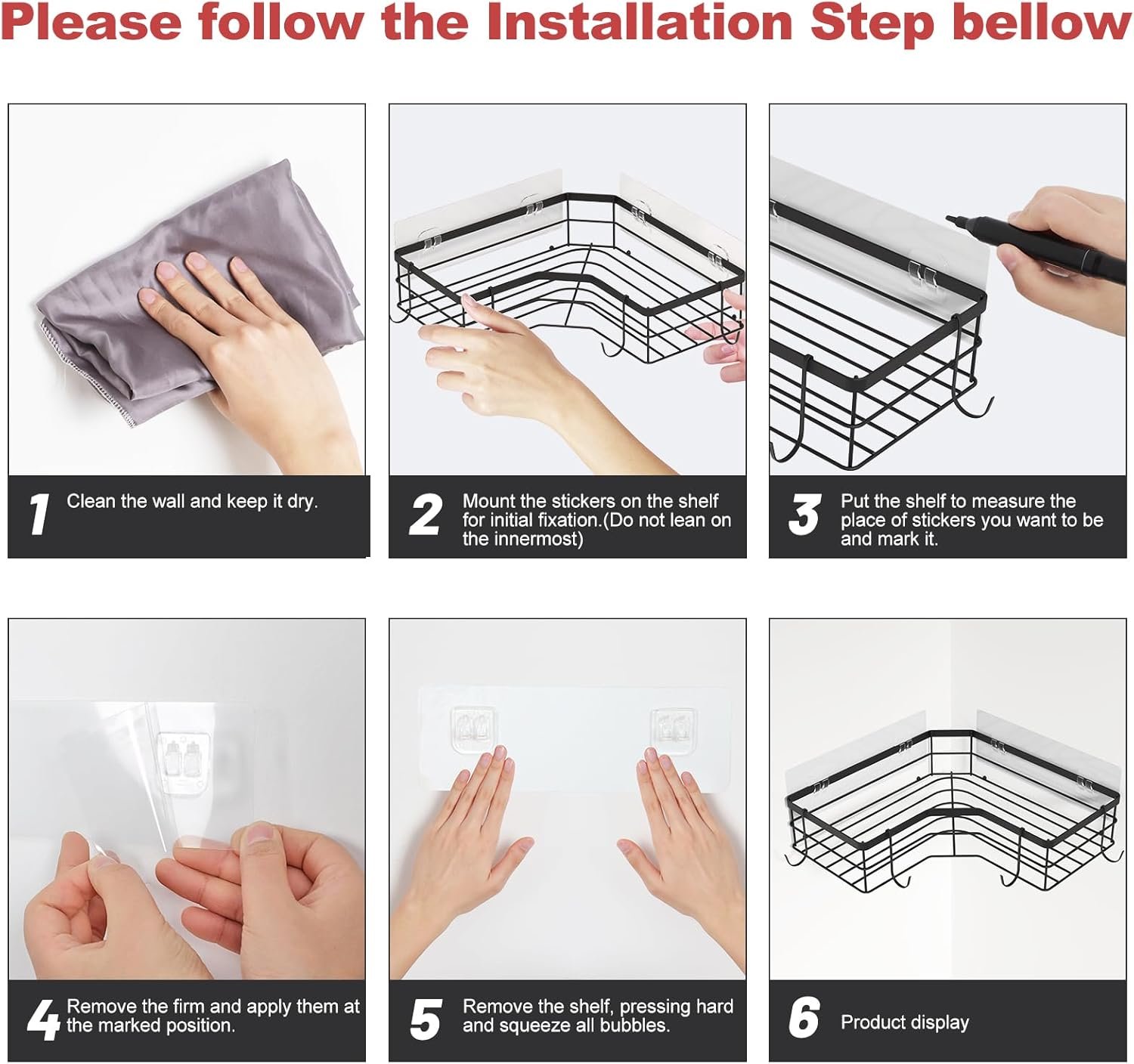 Please follow the Installation Step bellow

1 Clean the wall and keep it dry.

2 Mount the stickers on the shelf for initial fixation.(Do not lean on the innermost)

3 Put the shelf to measure the place of stickers you want to be and mark it.

4 Remove the firm and apply them at the marked position.

5 Remove the shelf, pressing hard and squeeze all bubbles.

6 Product display