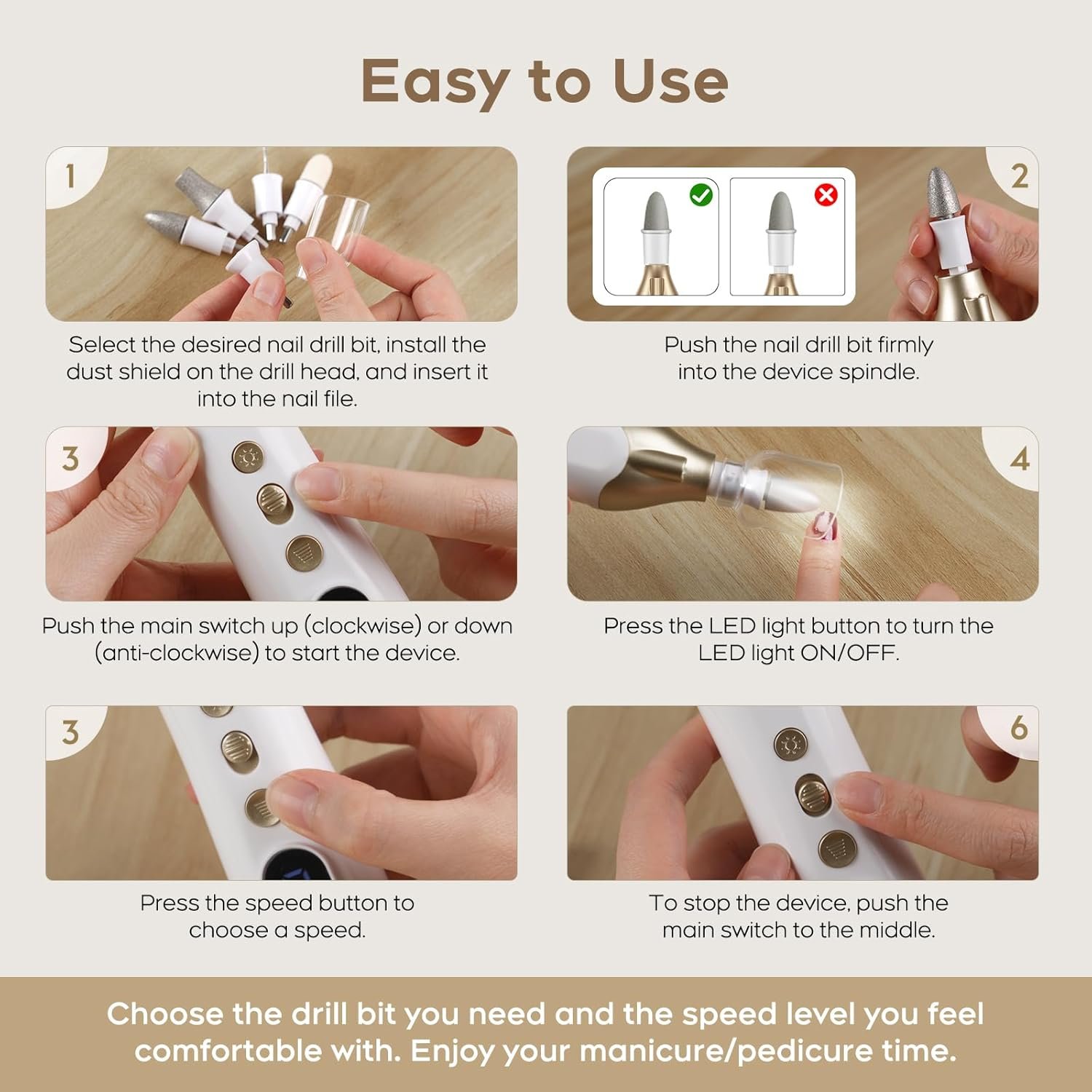 Easy to Use

1

Select the desired nail drill bit, install the dust shield on the drill head, and insert it into the nail file.

2

Push the nail drill bit firmly into the device spindle.

3

Push the main switch up (clockwise) or down (anti-clockwise) to start the device.

4

Press the LED light button to turn the LED light ON/OFF.

3

Press the speed button to choose a speed.

6

To stop the device, push the main switch to the middle.

Choose the drill bit you need and the speed level you feel comfortable with. Enjoy your manicure/pedicure time.