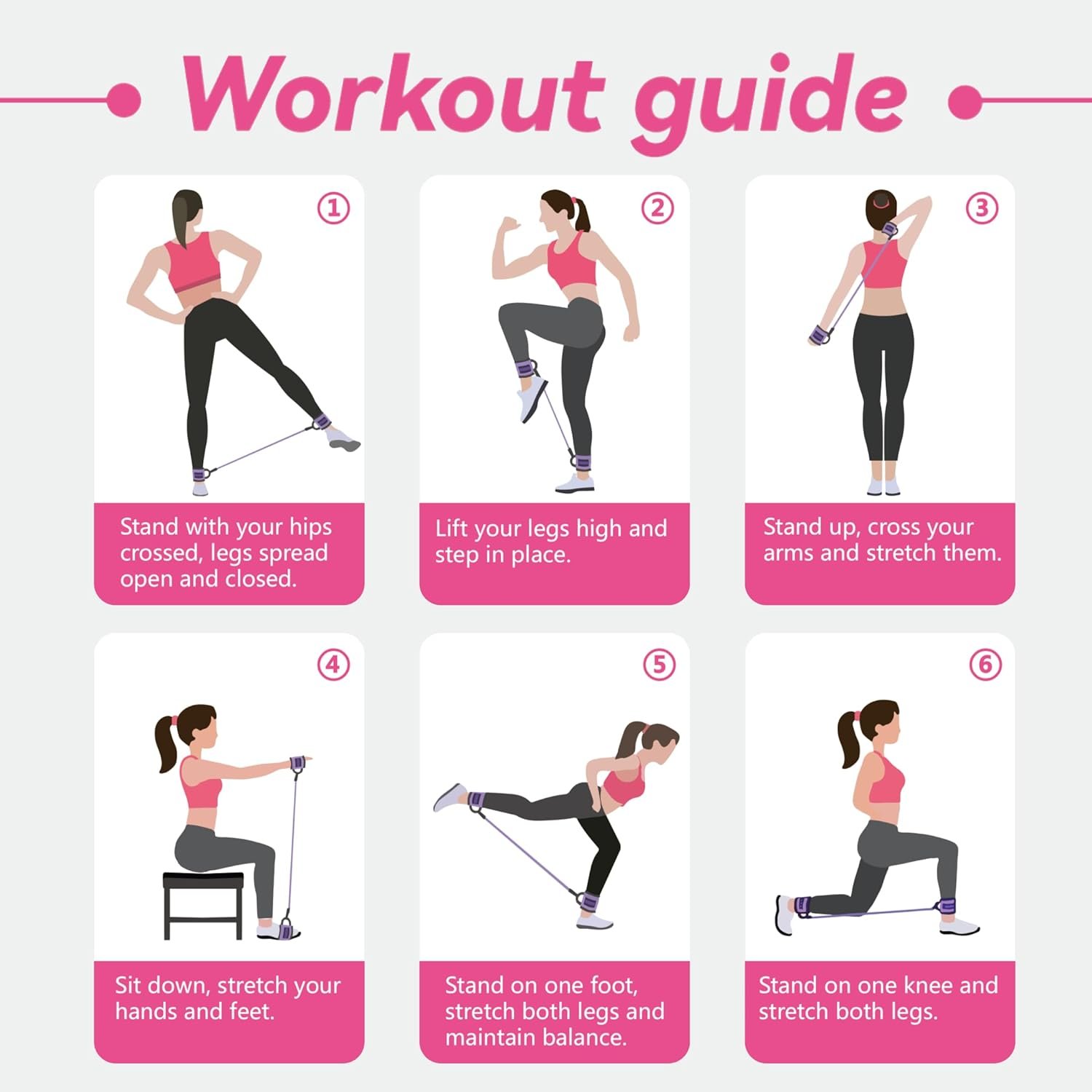 Workout guide

①
Stand with your hips crossed, legs spread open and closed.

②
Lift your legs high and step in place.

③
Stand up, cross your arms and stretch them.

④
Sit down, stretch your hands and feet.

⑤
Stand on one foot, stretch both legs and maintain balance.

⑥
Stand on one knee and stretch both legs.