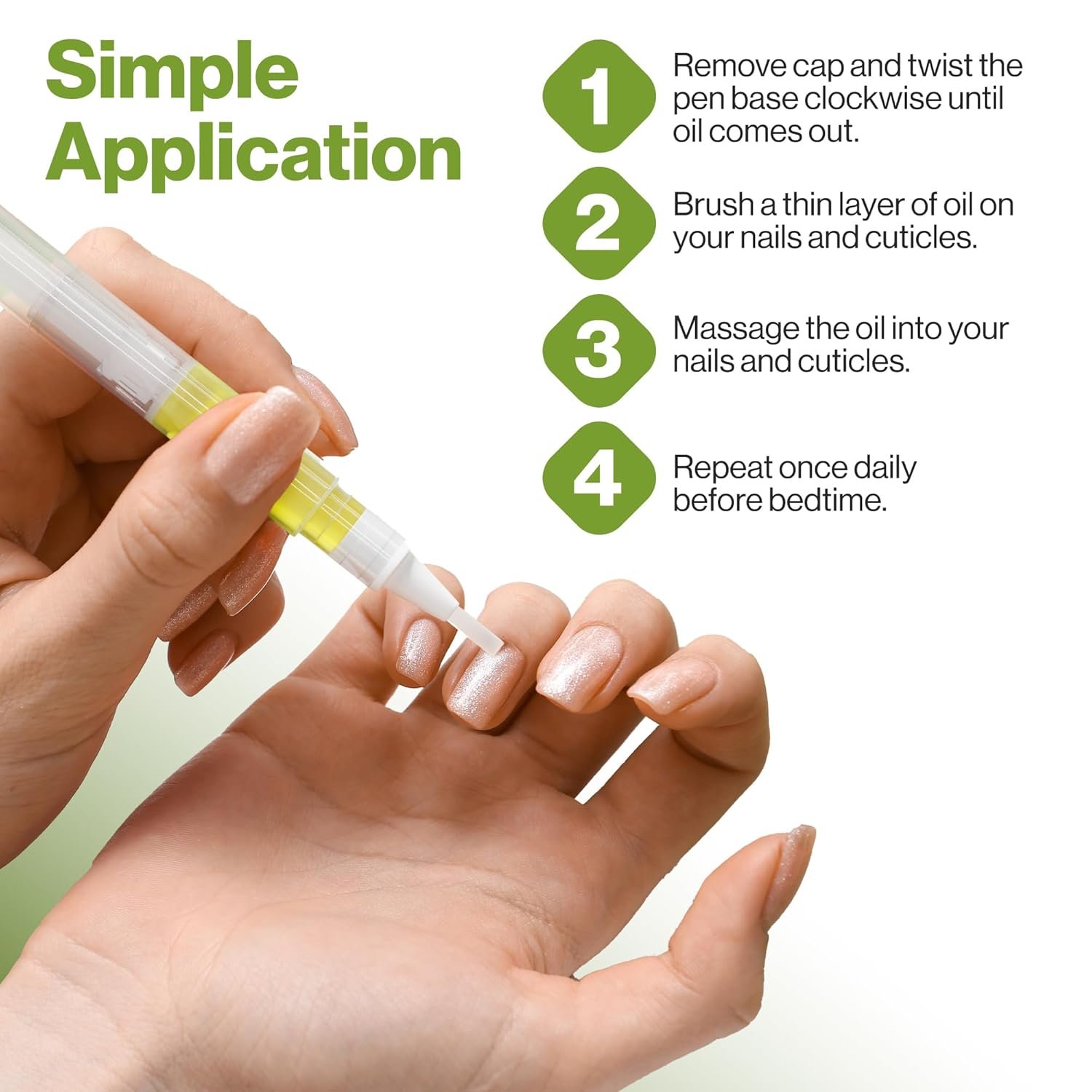 Simple Application

1 Remove cap and twist the pen base clockwise until oil comes out.

2 Brush a thin layer of oil on your nails and cuticles.

3 Massage the oil into your nails and cuticles.

4 Repeat once daily before bedtime.