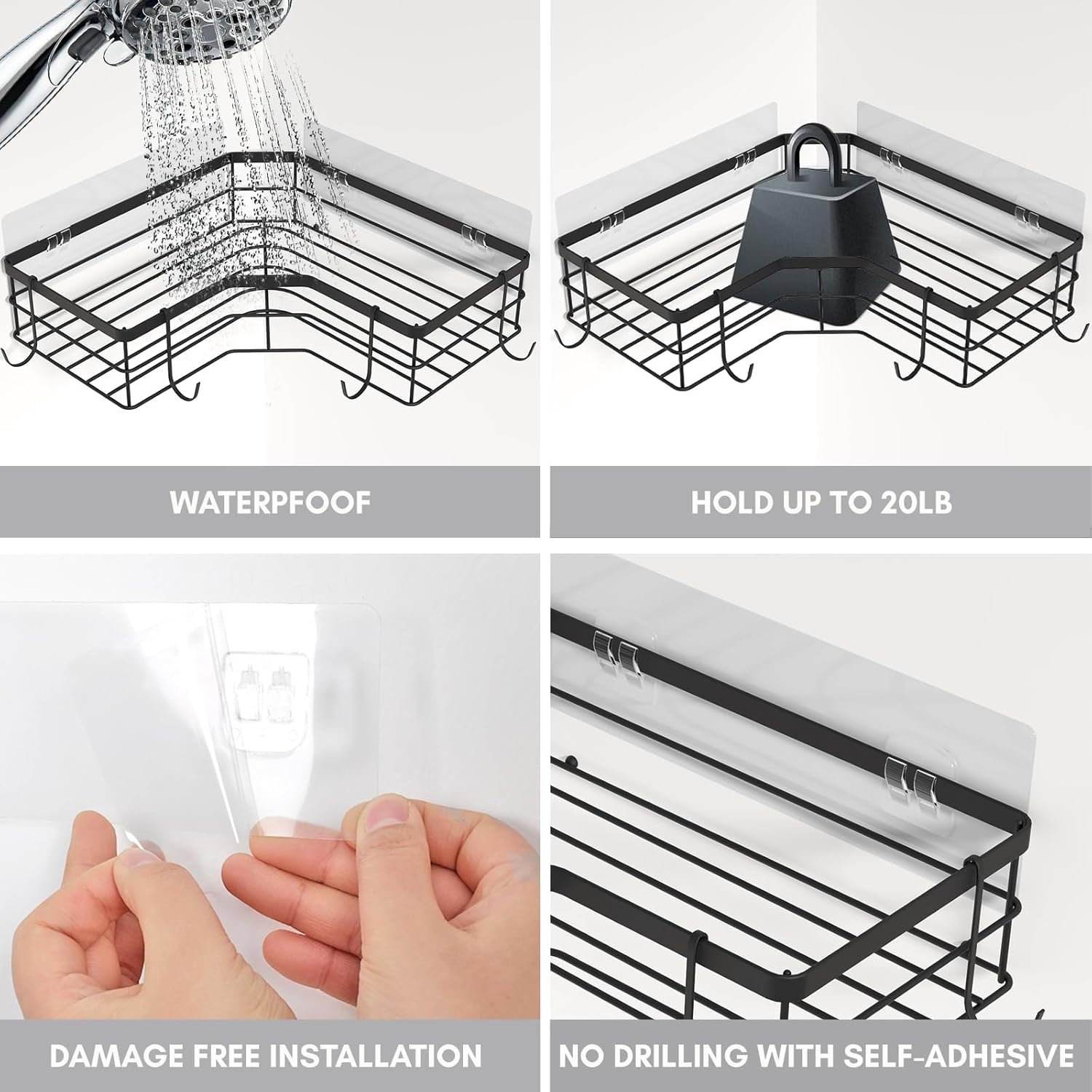 WATERPFOOF

HOLD UP TO 20LB

DAMAGE FREE INSTALLATION

NO DRILLING WITH SELF-ADHESIVE