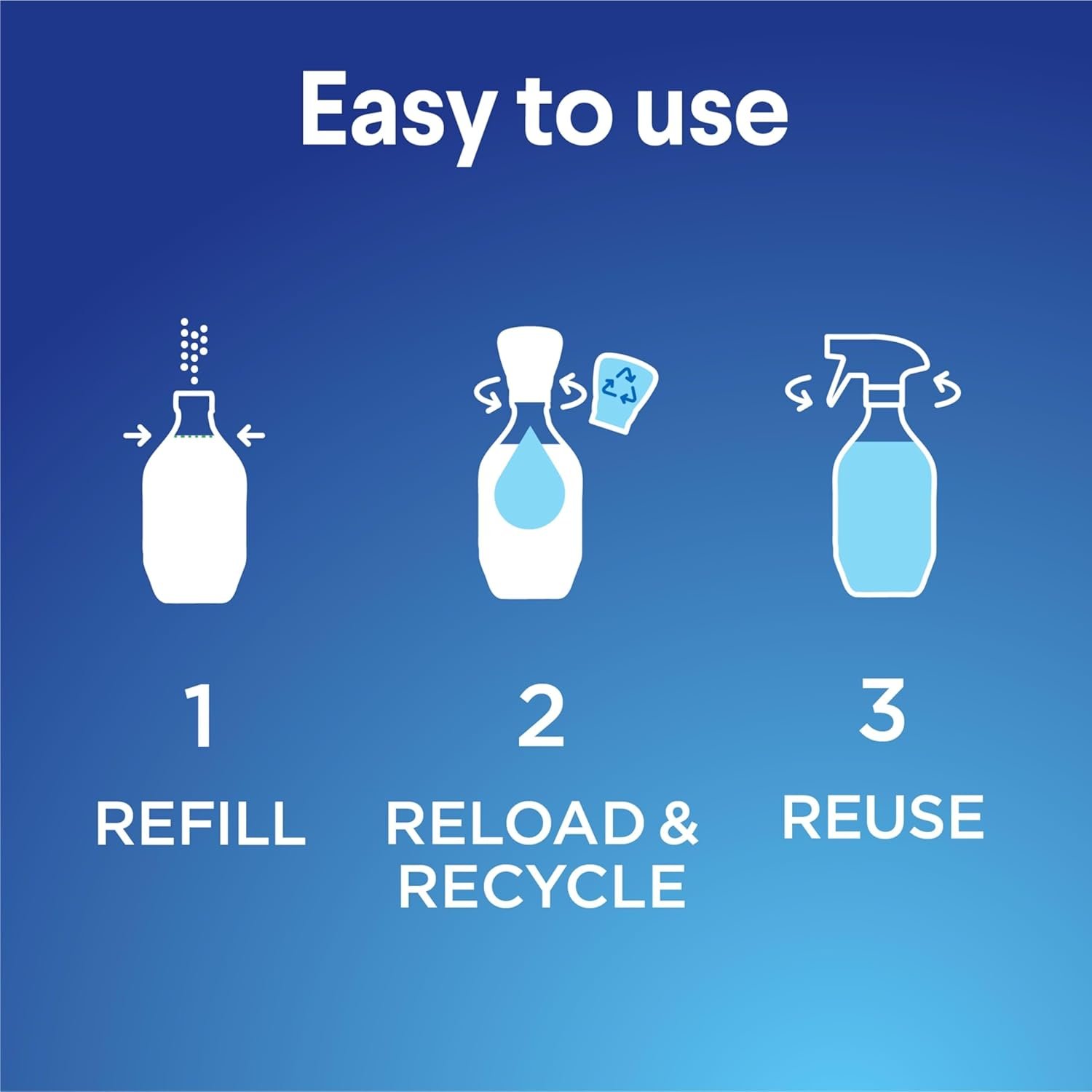 Easy to use

1
REFILL

2
RELOAD & RECYCLE

3
REUSE