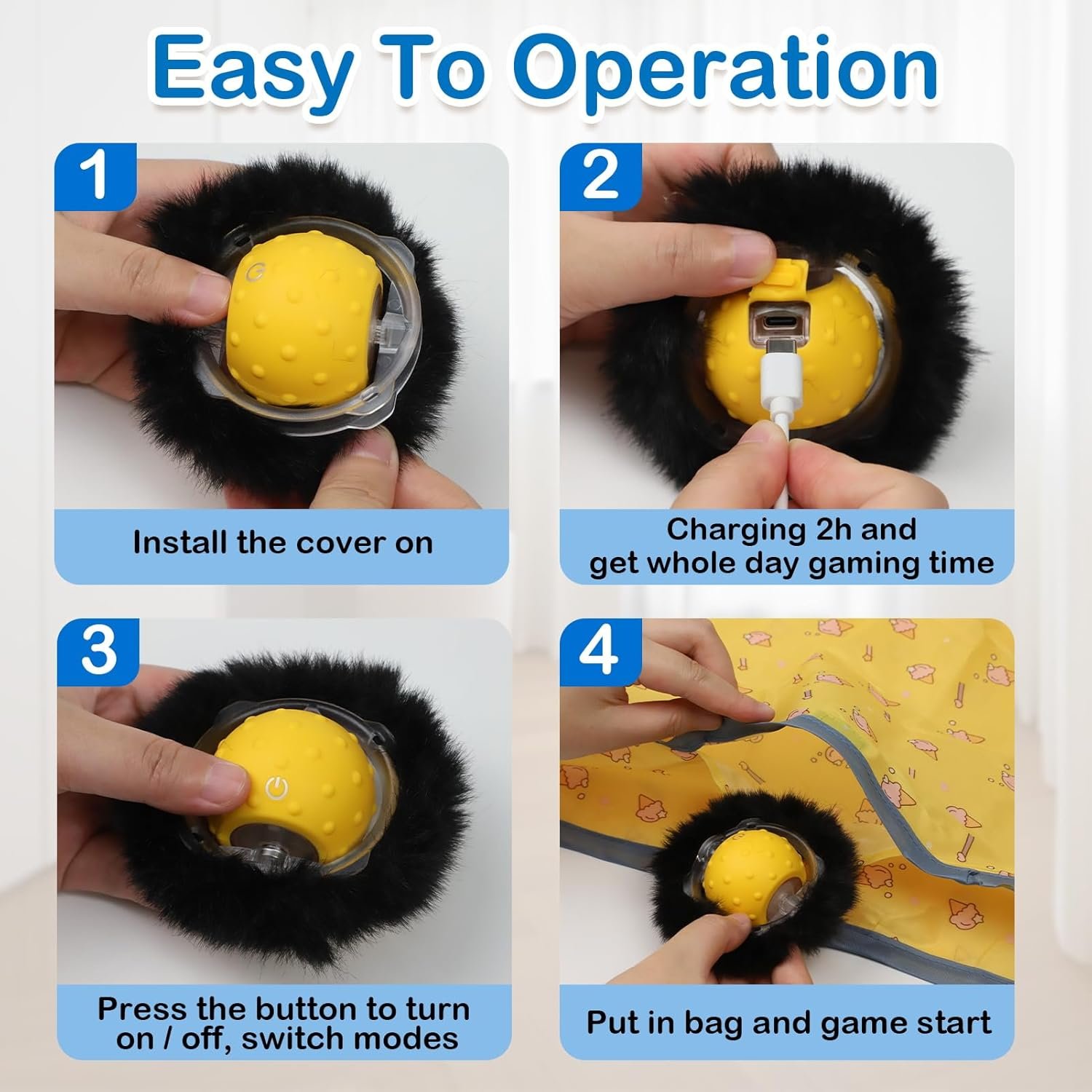 Easy To Operation

1

Install the cover on

2

Charging 2h and get whole day gaming time

3

Press the button to turn on / off, switch modes

4

Put in bag and game start