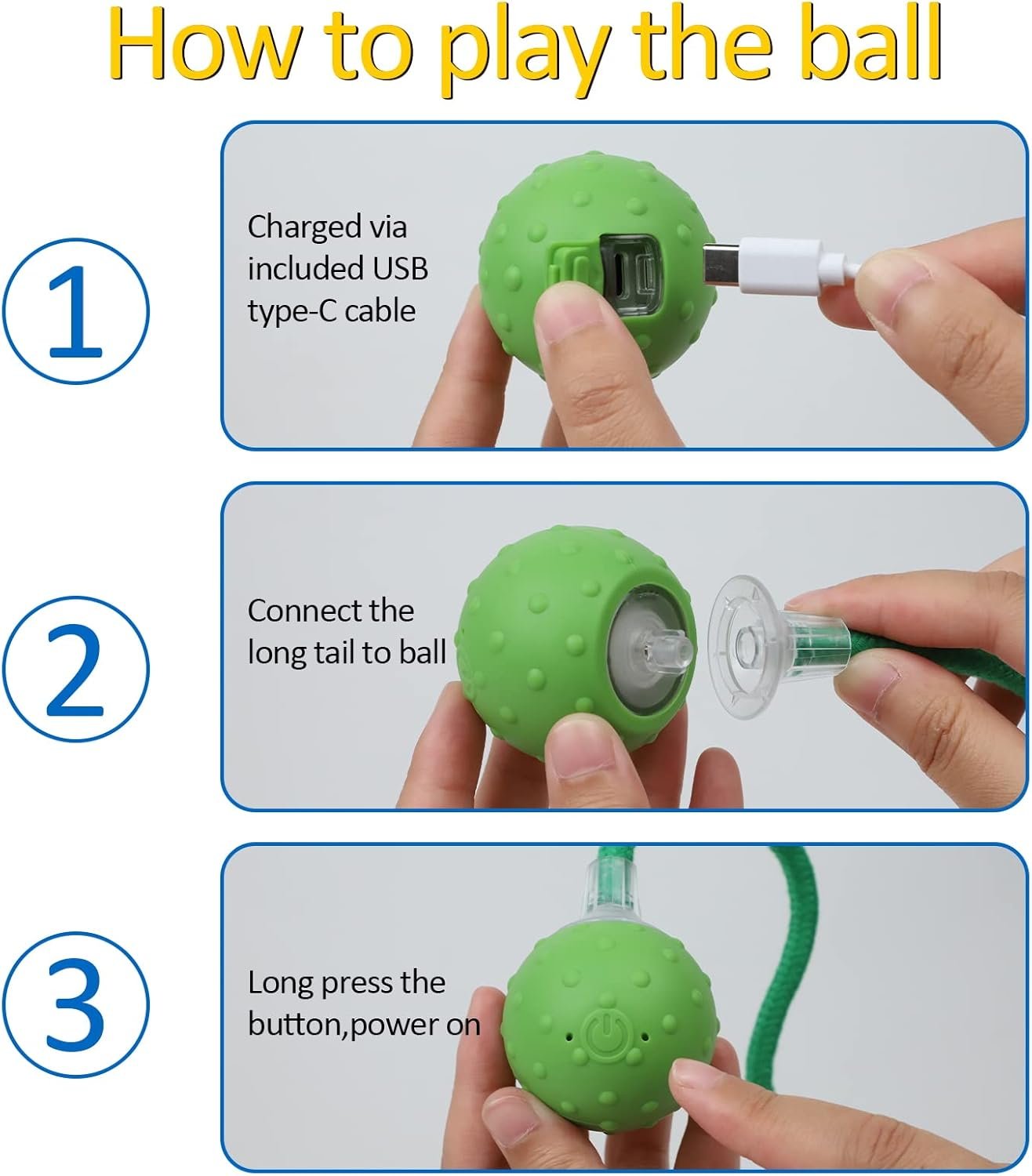 How to play the ball

1

Charged via included USB type-C cable

2

Connect the long tail to ball

3

Long press the button,power on