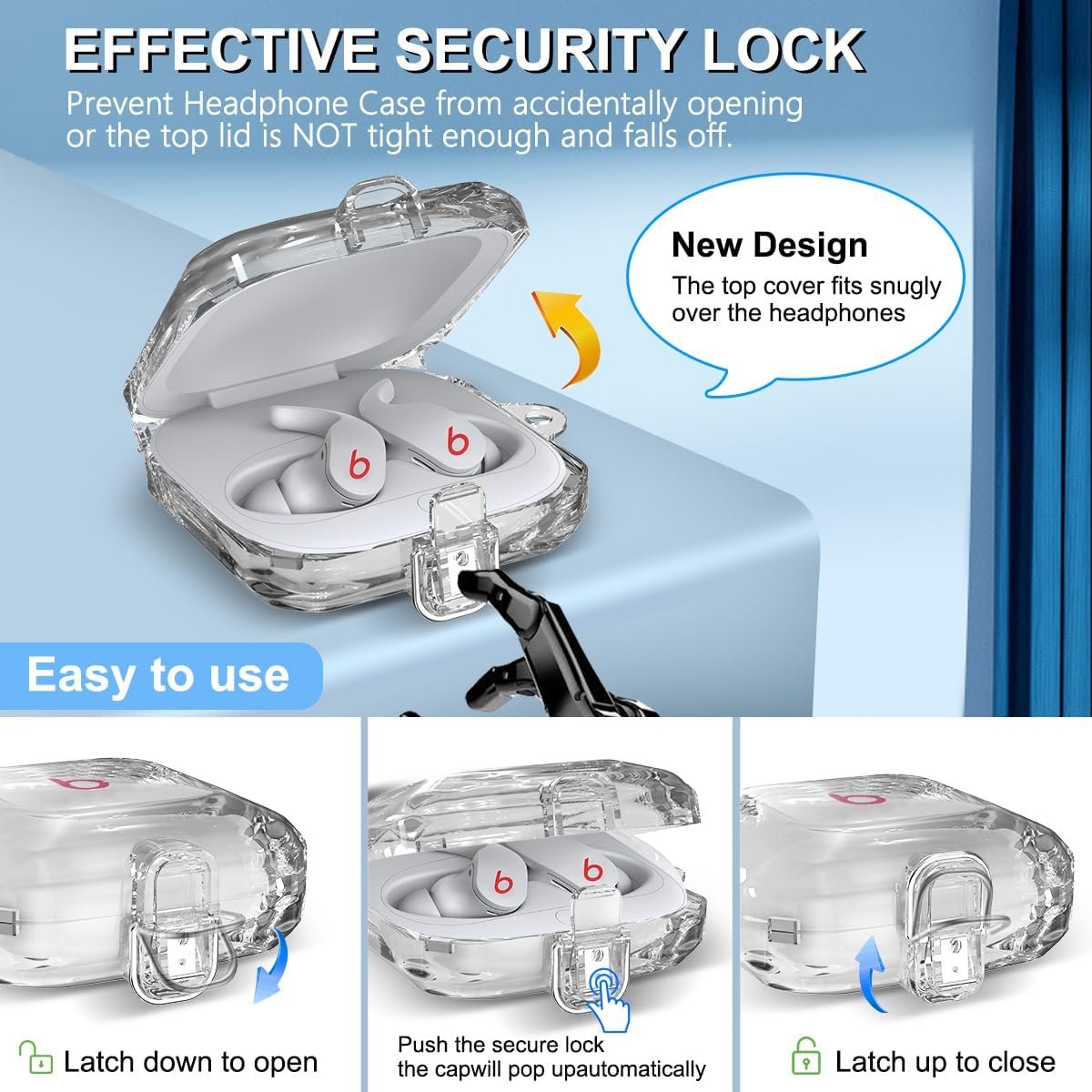 EFFECTIVE SECURITY LOCK

Prevent Headphone Case from accidentally opening or the top lid is NOT tight enough and falls off.

New Design

The top cover fits snugly over the headphones

Easy to use

Latch down to open

Push the secure lock the capwill pop upautomatically

Latch up to close