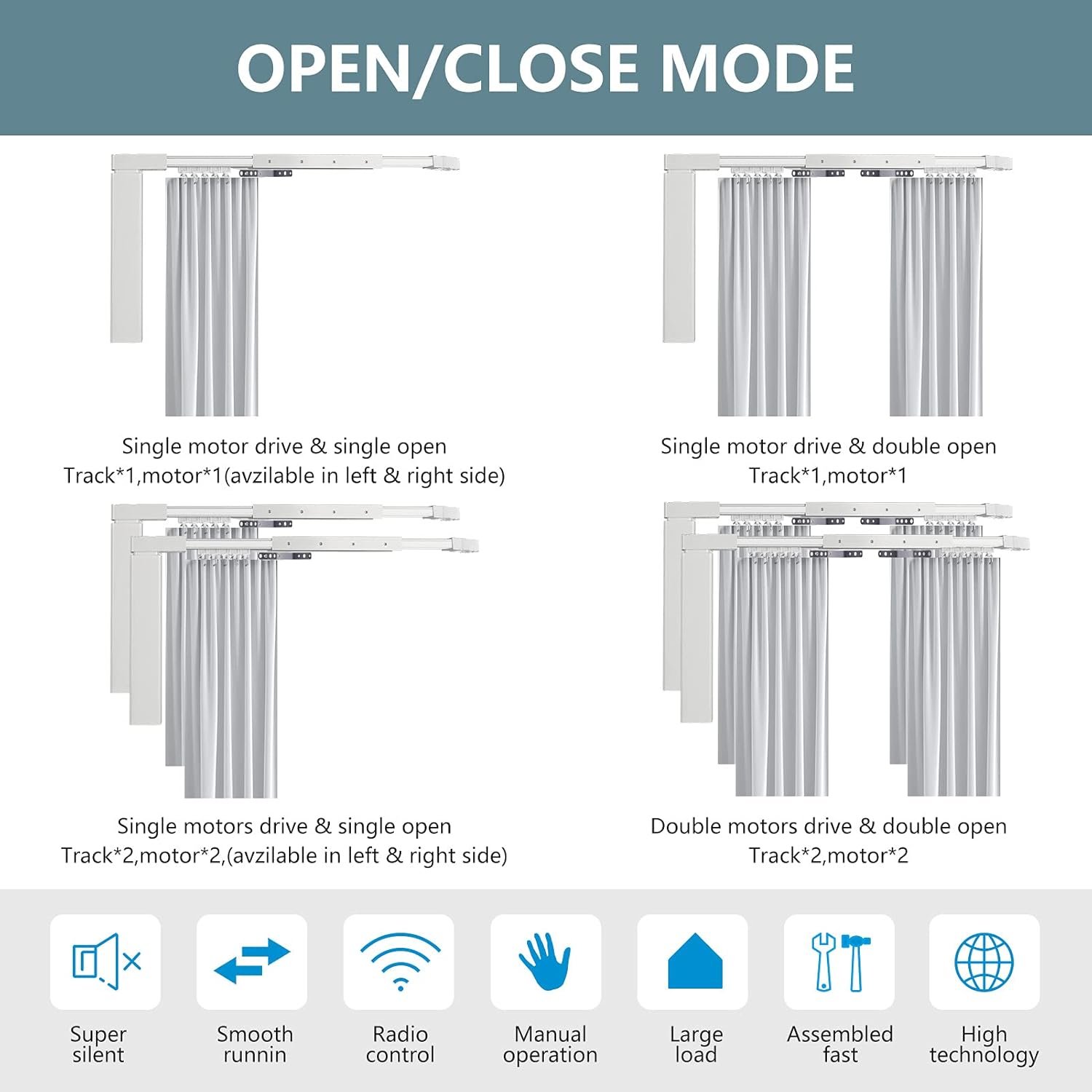 OPEN/CLOSE MODE

Single motor drive & single open
Track*1,motor*1(avzilable in left & right side)

Single motor drive & double open
Track*1,motor*1

Single motors drive & single open
Track*2,motor*2,(avzilable in left & right side)

Double motors drive & double open
Track*2,motor*2

Super silent

Smooth runnin

Radio control

Manual operation

Large load

Assembled fast

High technology