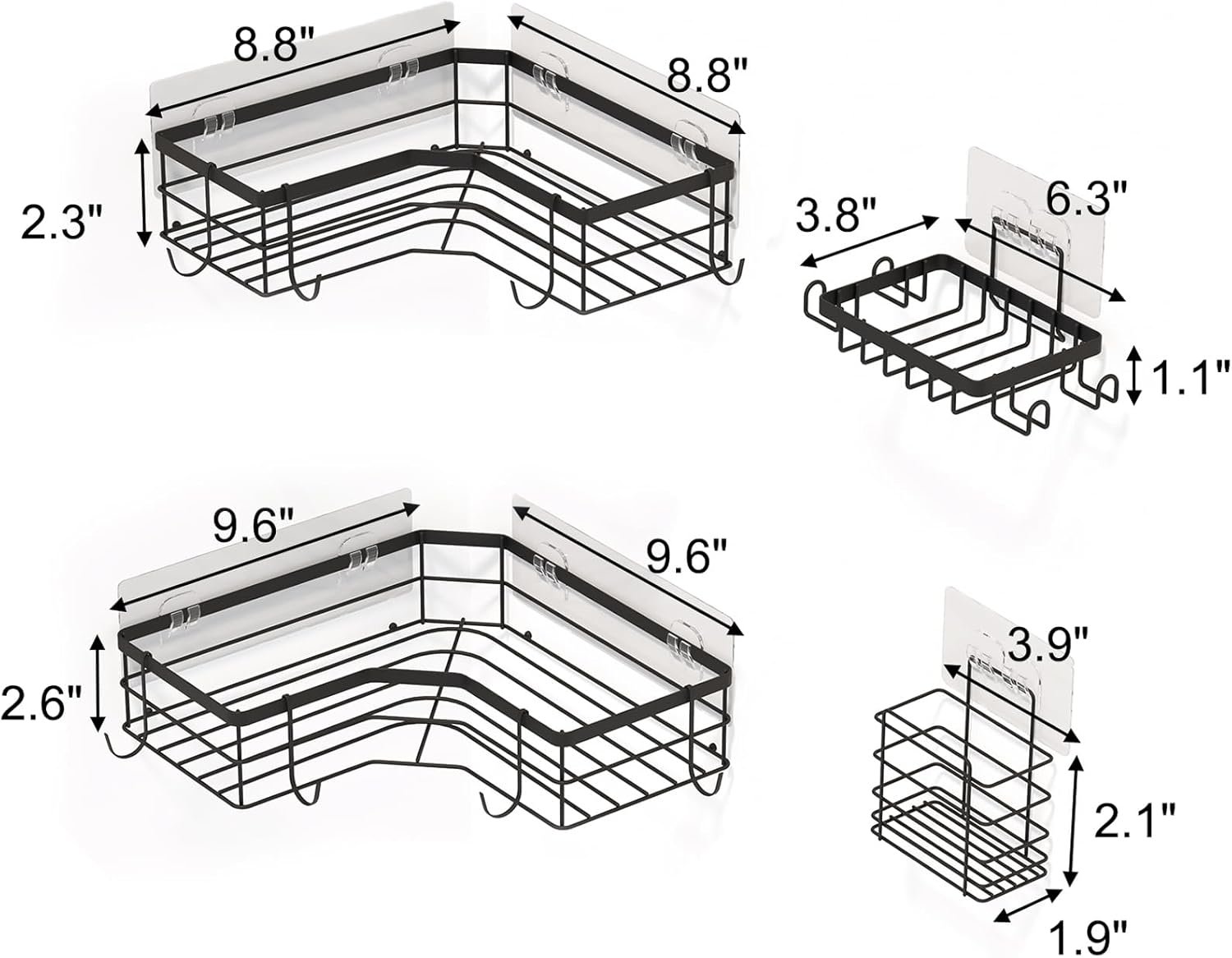 8.8"
8.8"
2.3"
3.8"
6.3"
1.1"
9.6"
9.6"
2.6"
3.9"
2.1"
1.9"