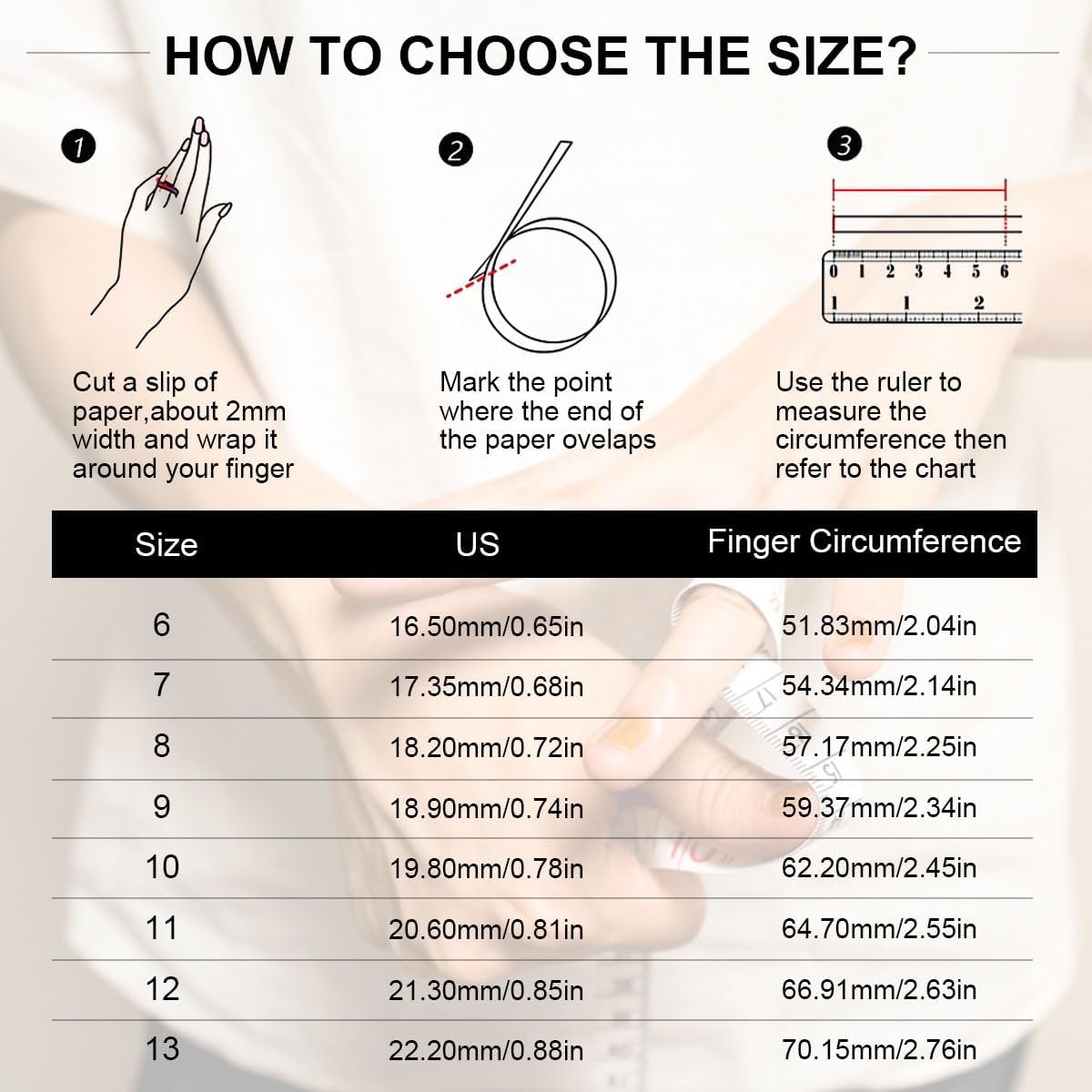 HOW TO CHOOSE THE SIZE?

1

Cut a slip of paper,about 2mm width and wrap it around your finger

2

Mark the point where the end of the paper ovelaps

3

0 1 2 3 4 5 6
1 1 2

Use the ruler to measure the circumference then refer to the chart

| Size | US | Finger Circumference |
|---|---|---|
| 6 | 16.50mm/0.65in | 51.83mm/2.04in |
| 7 | 17.35mm/0.68in | 54.34mm/2.14in |
| 8 | 18.20mm/0.72in | 57.17mm/2.25in |
| 9 | 18.90mm/0.74in | 59.37mm/2.34in |
| 10 | 19.80mm/0.78in | 62.20mm/2.45in |
| 11 | 20.60mm/0.81in | 64.70mm/2.55in |
| 12 | 21.30mm/0.85in | 66.91mm/2.63in |
| 13 | 22.20mm/0.88in | 70.15mm/2.76in |