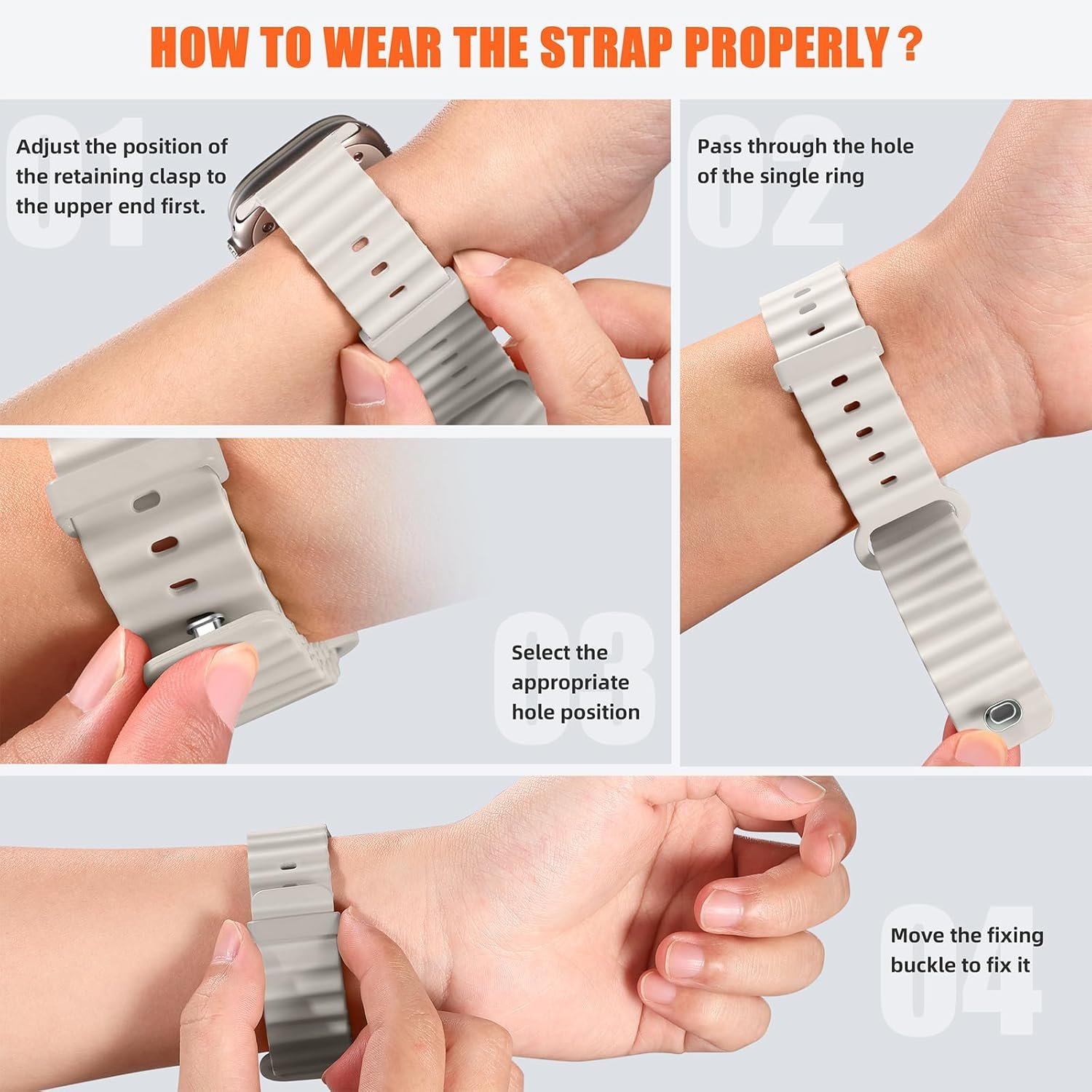 HOW TO WEAR THE STRAP PROPERLY ?

01
Adjust the position of the retaining clasp to the upper end first.

02
Pass through the hole of the single ring

03
Select the appropriate hole position

04
Move the fixing buckle to fix it