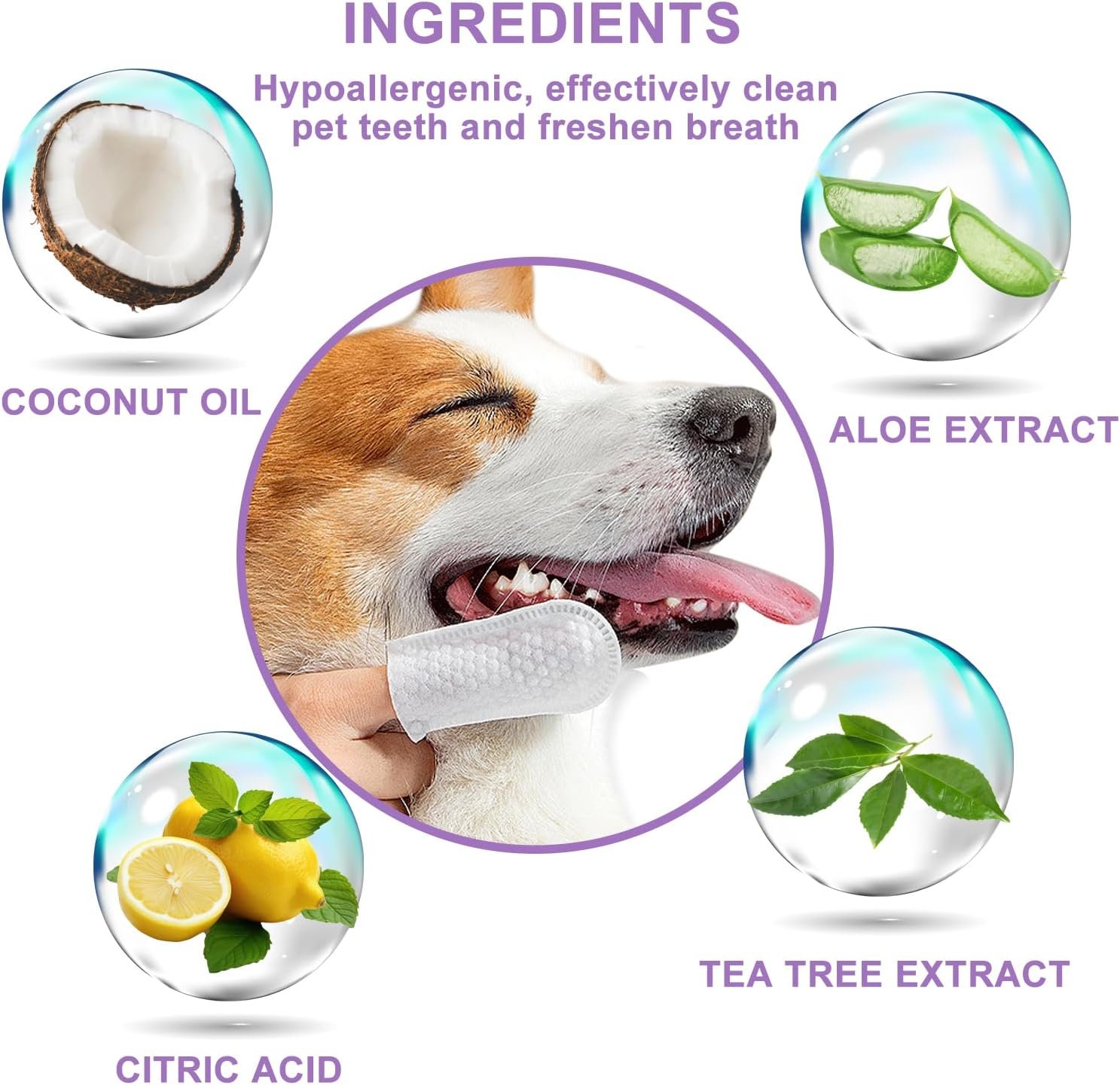 INGREDIENTS

Hypoallergenic, effectively clean pet teeth and freshen breath

COCONUT OIL

ALOE EXTRACT

TEA TREE EXTRACT

CITRIC ACID