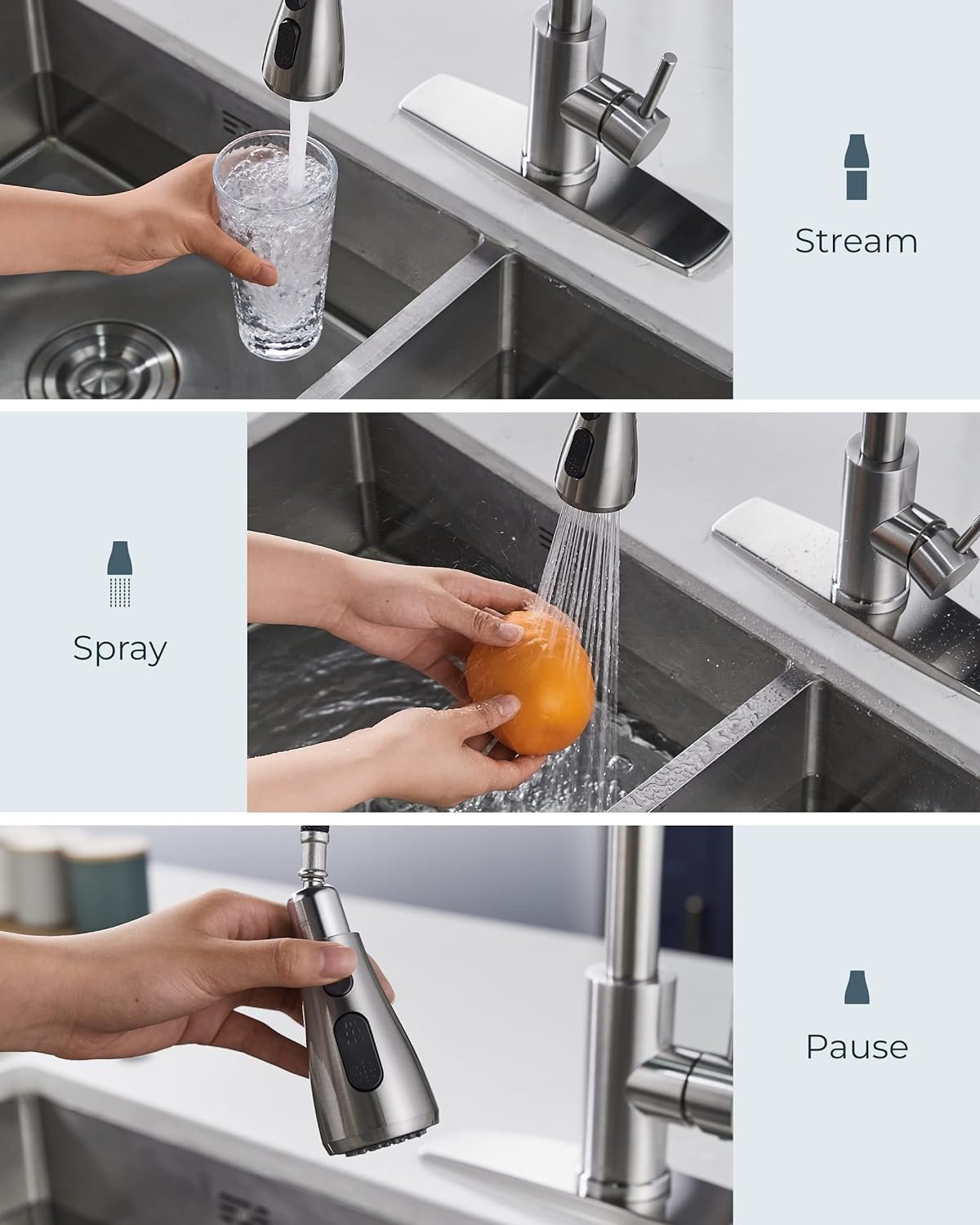 Stream

Spray

Pause