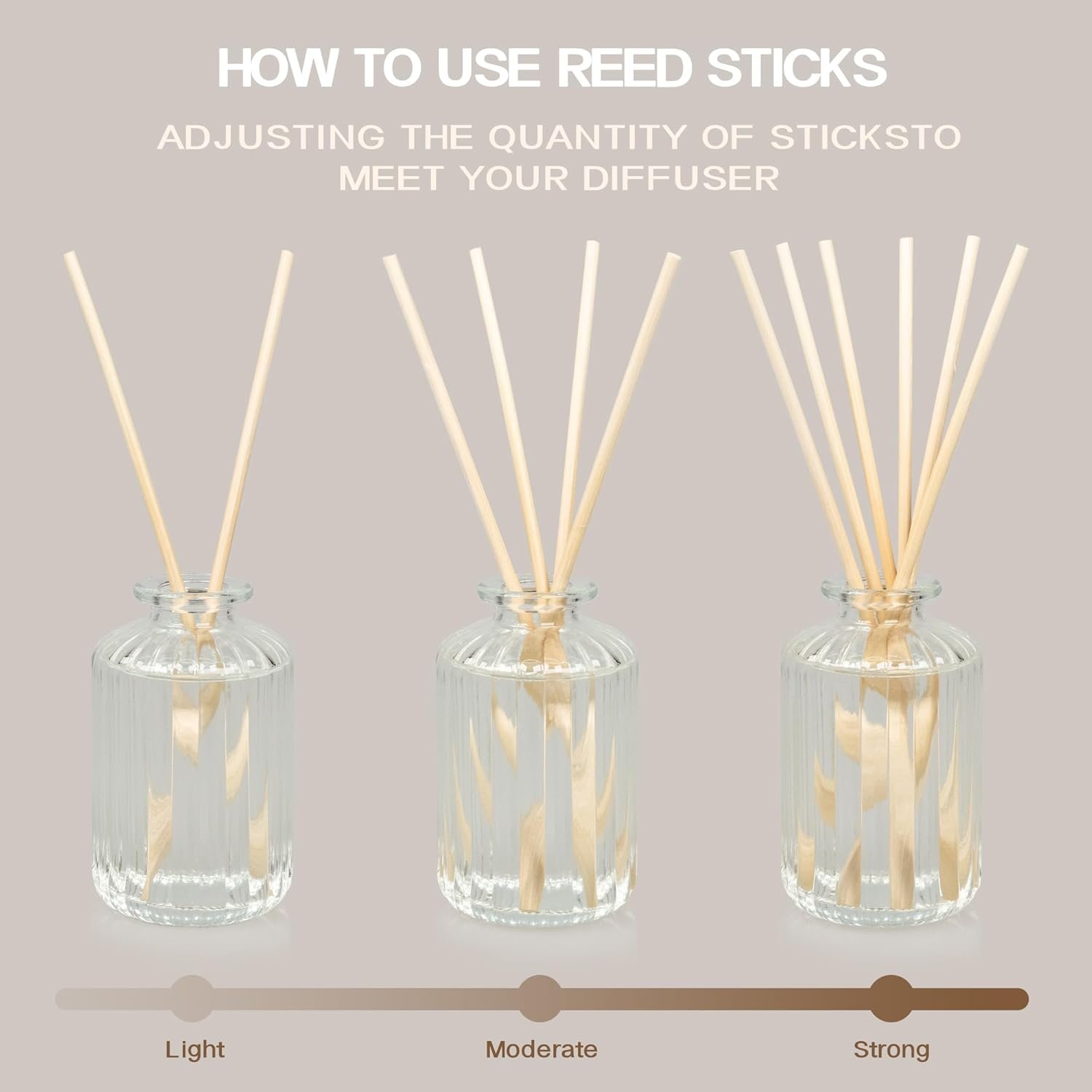 HOW TO USE REED STICKS

ADJUSTING THE QUANTITY OF STICKSTO MEET YOUR DIFFUSER

Light

Moderate

Strong