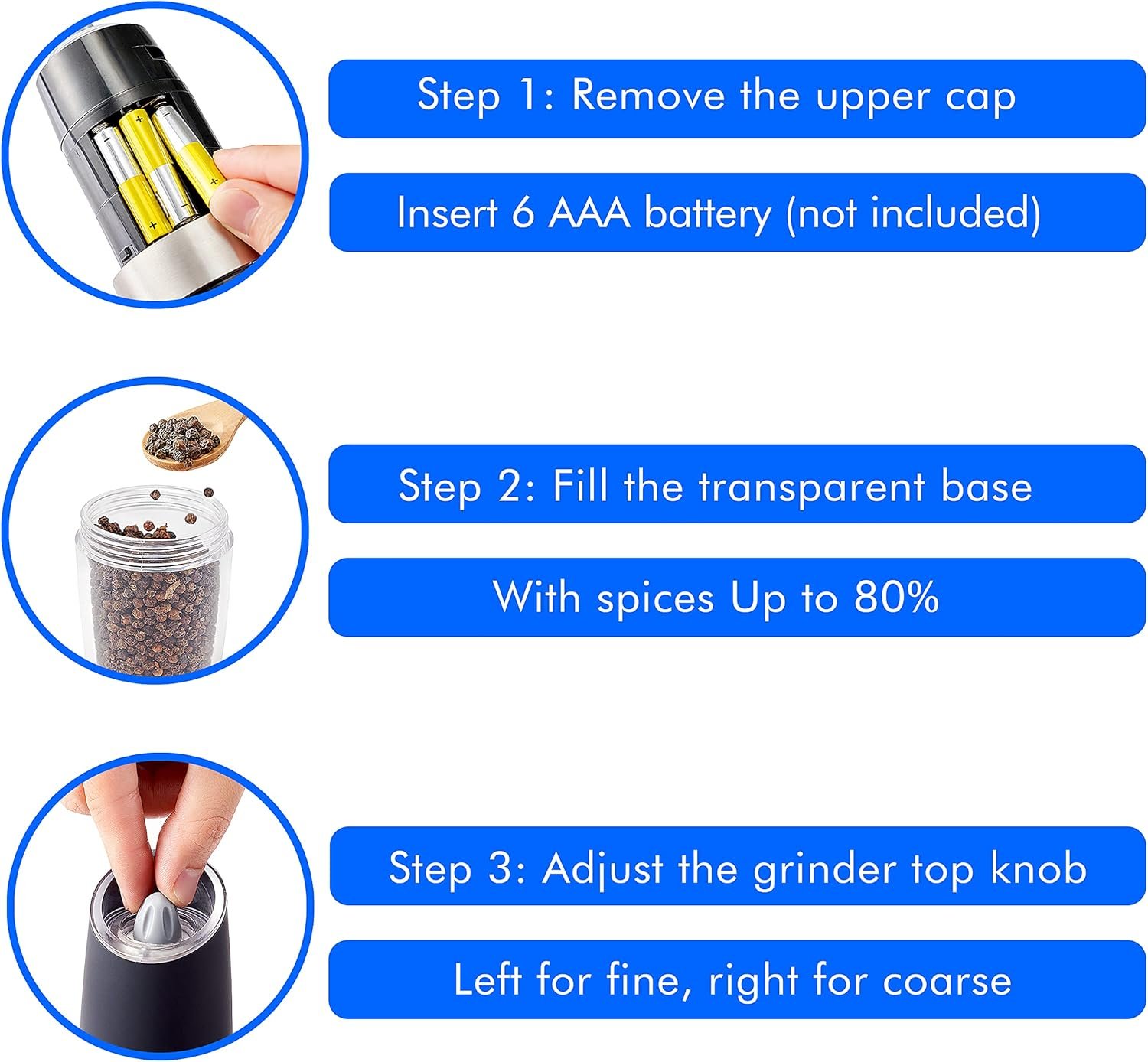 Step 1: Remove the upper cap

Insert 6 AAA battery (not included)

Step 2: Fill the transparent base

With spices Up to 80%

Step 3: Adjust the grinder top knob

Left for fine, right for coarse