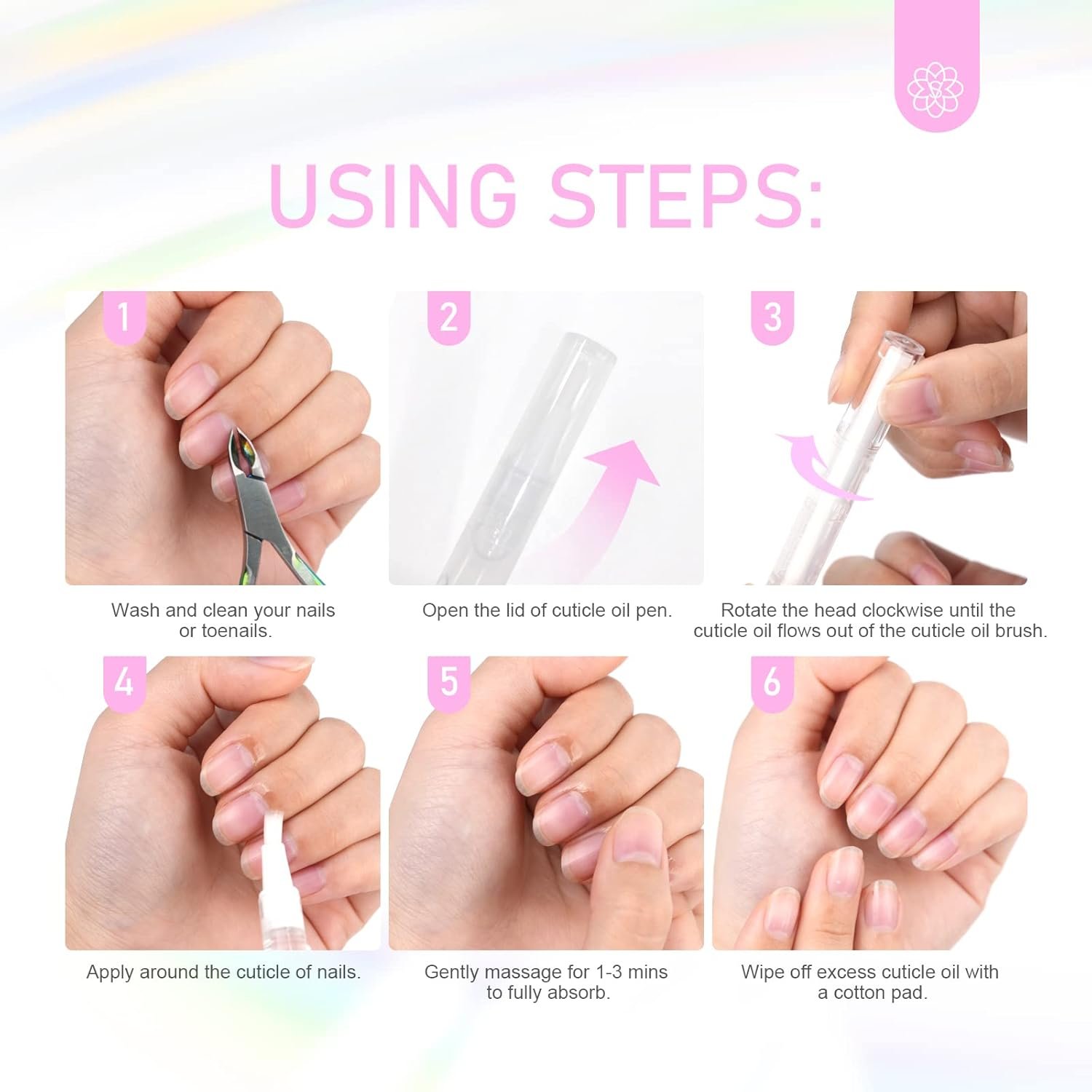 USING STEPS:

1

Wash and clean your nails or toenails.

2

Open the lid of cuticle oil pen.

3

Rotate the head clockwise until the cuticle oil flows out of the cuticle oil brush.

4

Apply around the cuticle of nails.

5

Gently massage for 1-3 mins to fully absorb.

6

Wipe off excess cuticle oil with a cotton pad.