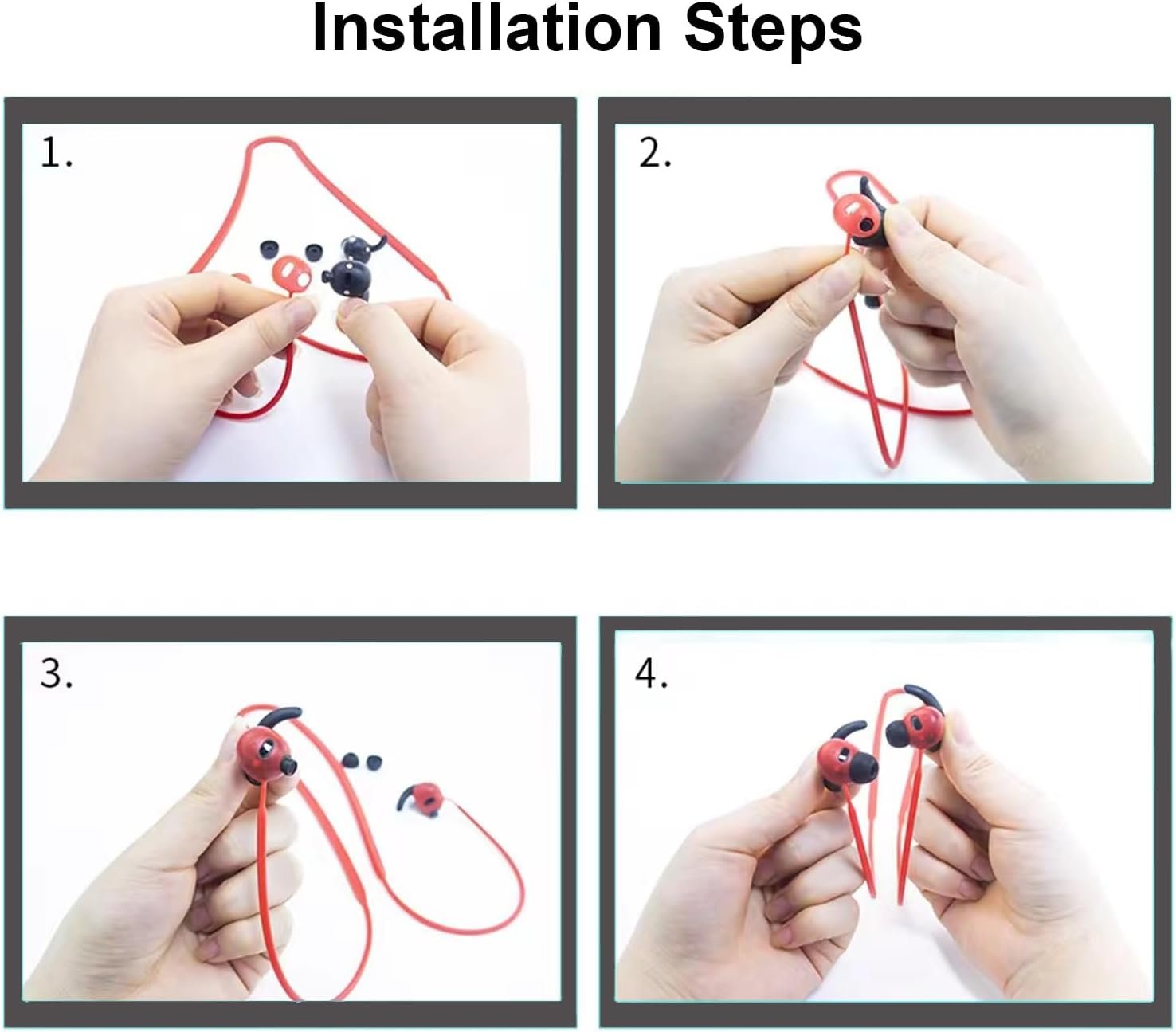 Installation Steps

1.

2.

3.

4.