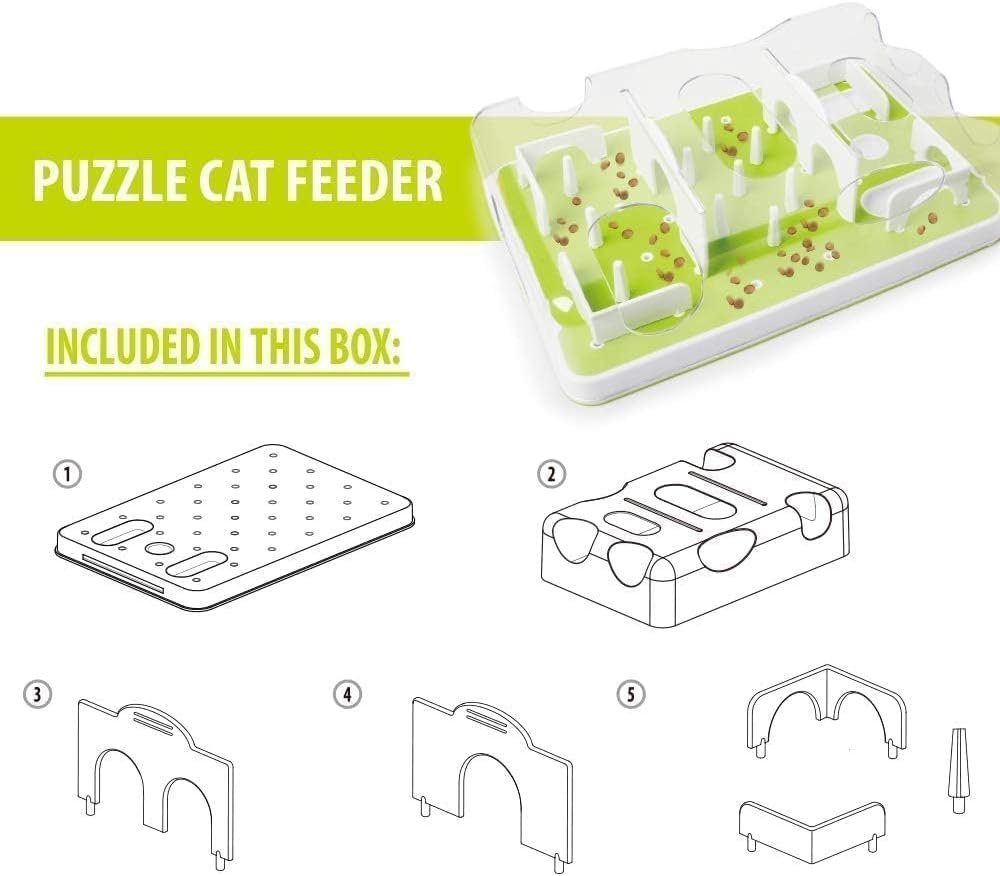 PUZZLE CAT FEEDER

INCLUDED IN THIS BOX:

1

2

3

4

5