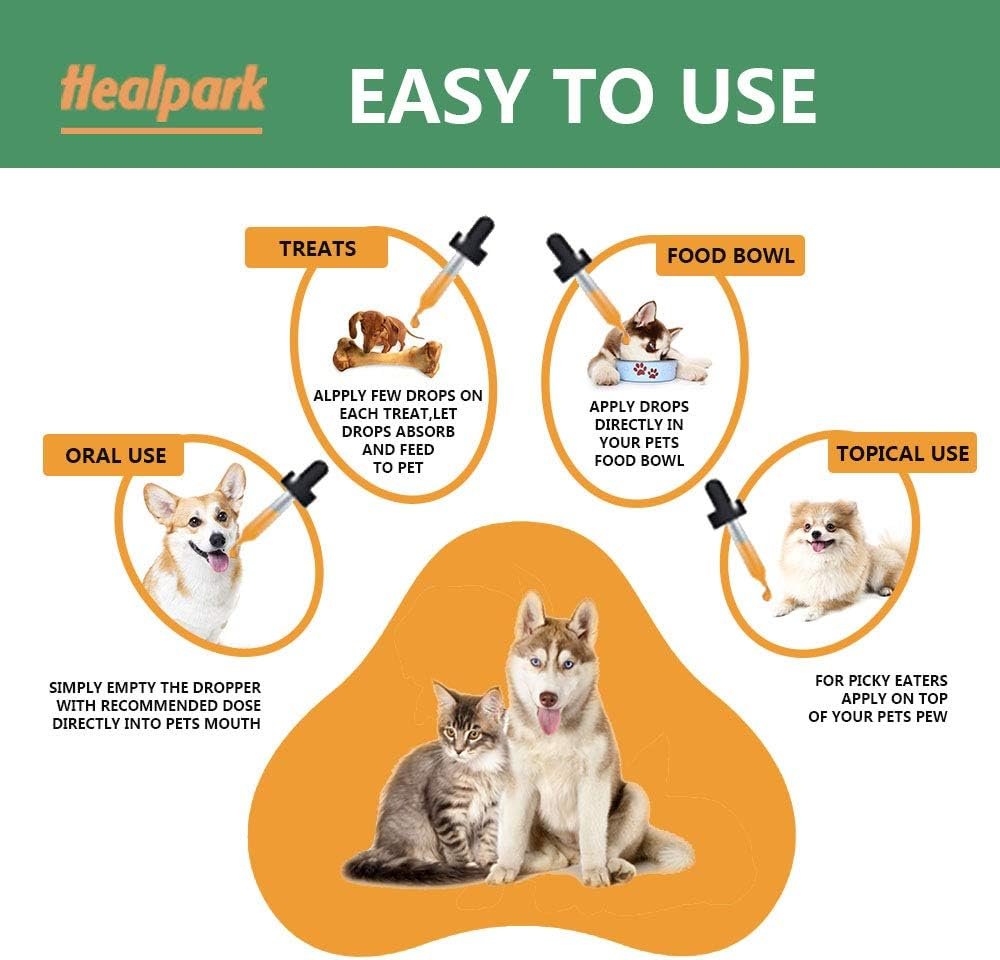 Healpark

EASY TO USE

TREATS

ALPPLY FEW DROPS ON EACH TREAT,LET DROPS ABSORB AND FEED TO PET

FOOD BOWL

APPLY DROPS DIRECTLY IN YOUR PETS FOOD BOWL

ORAL USE

SIMPLY EMPTY THE DROPPER WITH RECOMMENDED DOSE DIRECTLY INTO PETS MOUTH

TOPICAL USE

FOR PICKY EATERS APPLY ON TOP OF YOUR PETS PEW