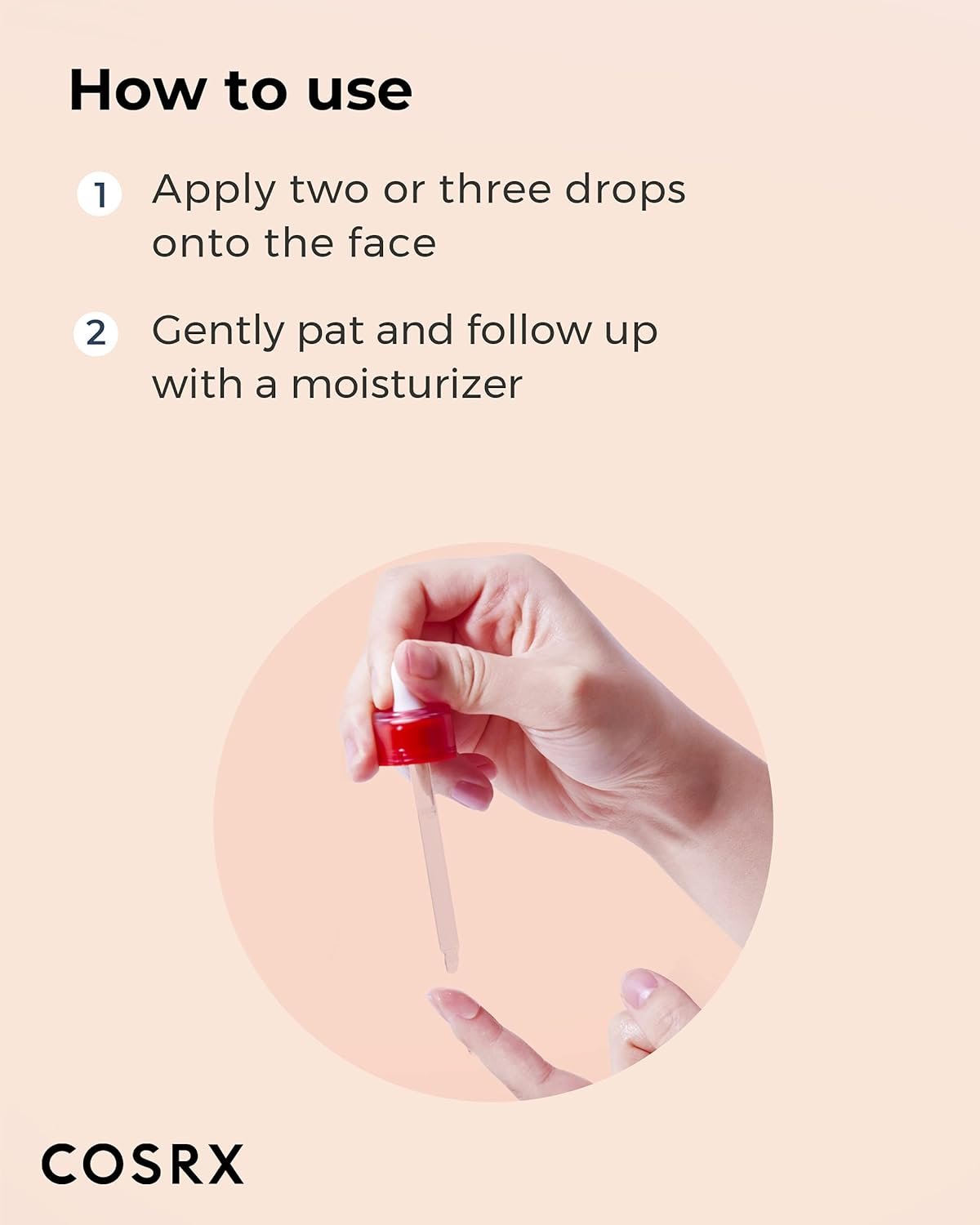 How to use

1 Apply two or three drops onto the face

2 Gently pat and follow up with a moisturizer

COSRX