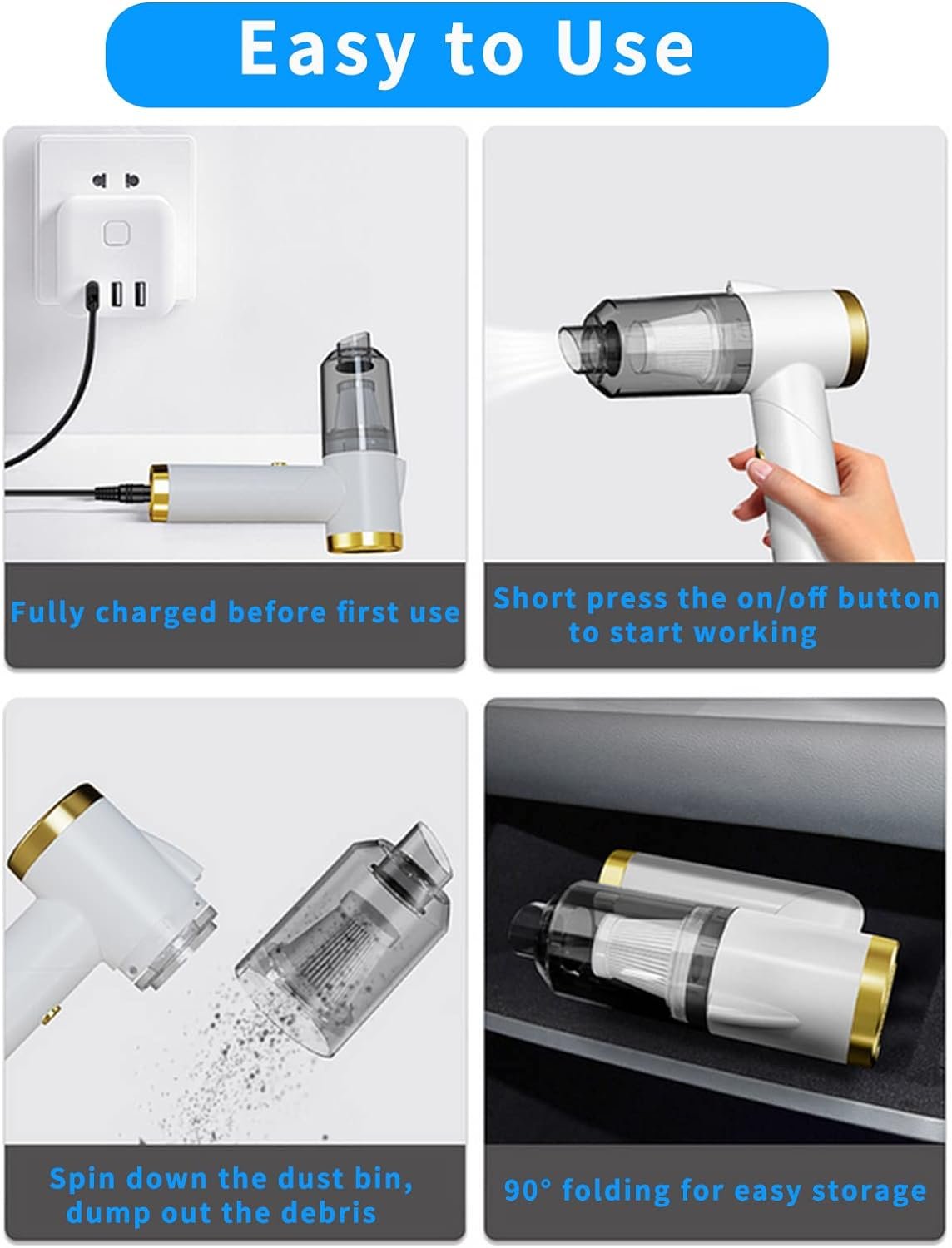 Easy to Use

Fully charged before first use

Short press the on/off button to start working

Spin down the dust bin, dump out the debris

90° folding for easy storage