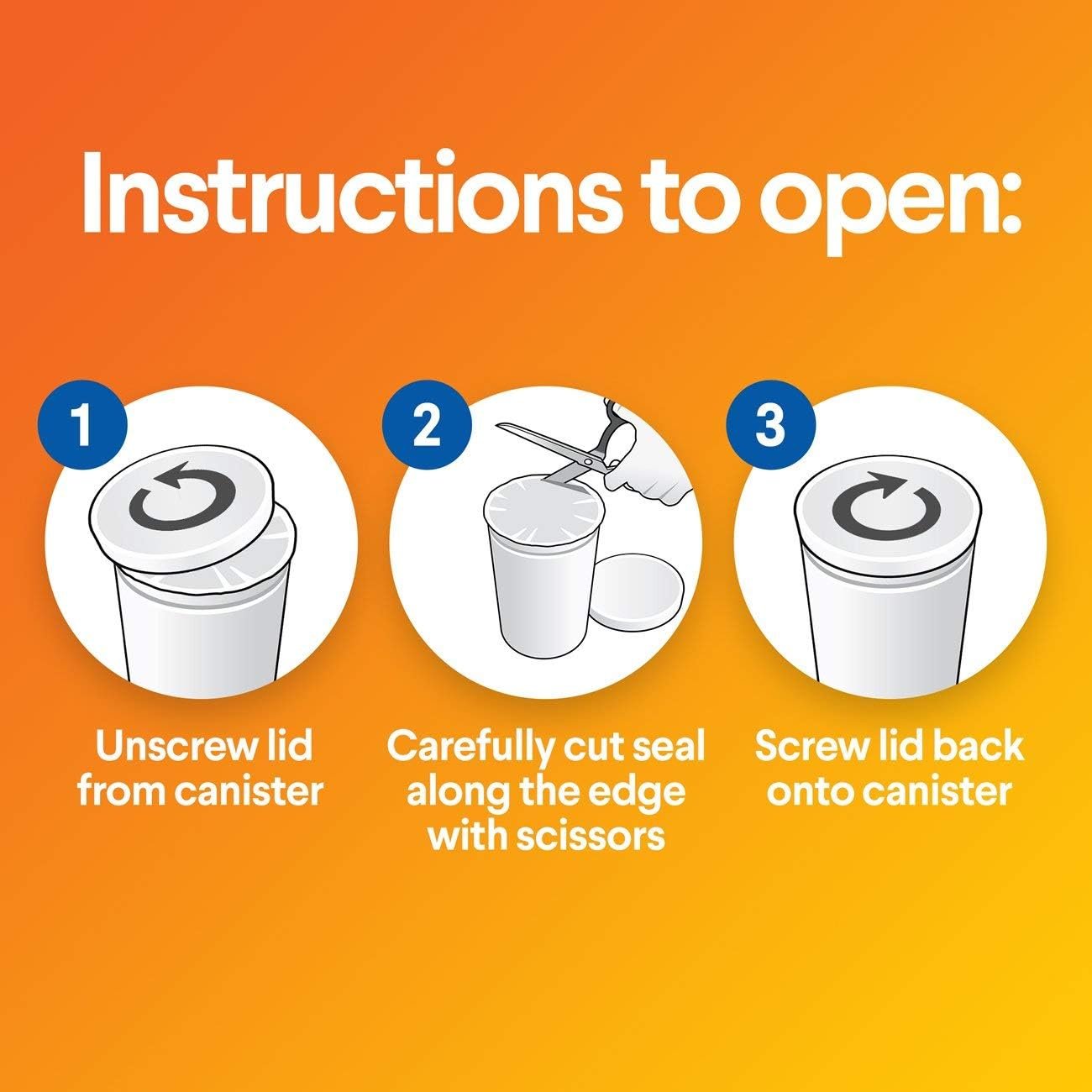 Instructions to open:

1

Unscrew lid from canister

2

Carefully cut seal along the edge with scissors

3

Screw lid back onto canister