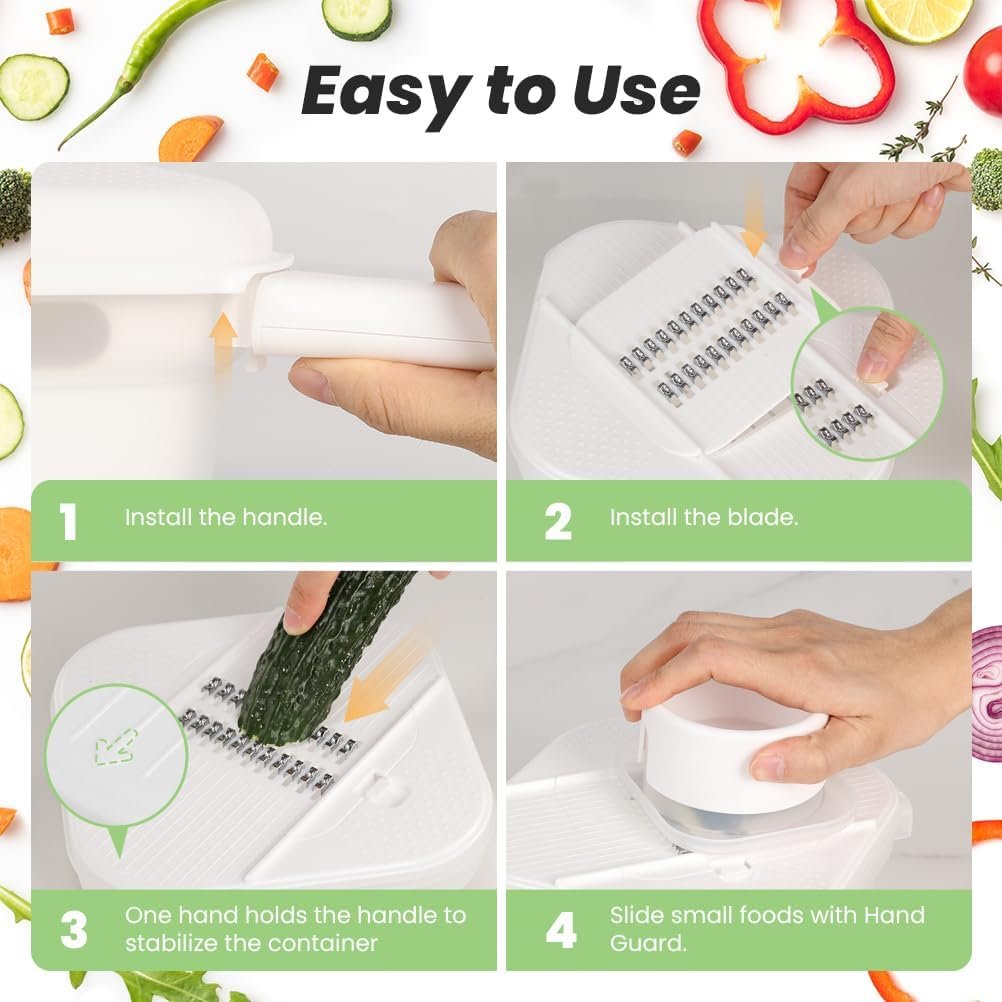 Easy to Use

1 Install the handle.

2 Install the blade.

3 One hand holds the handle to stabilize the container

4 Slide small foods with Hand Guard.