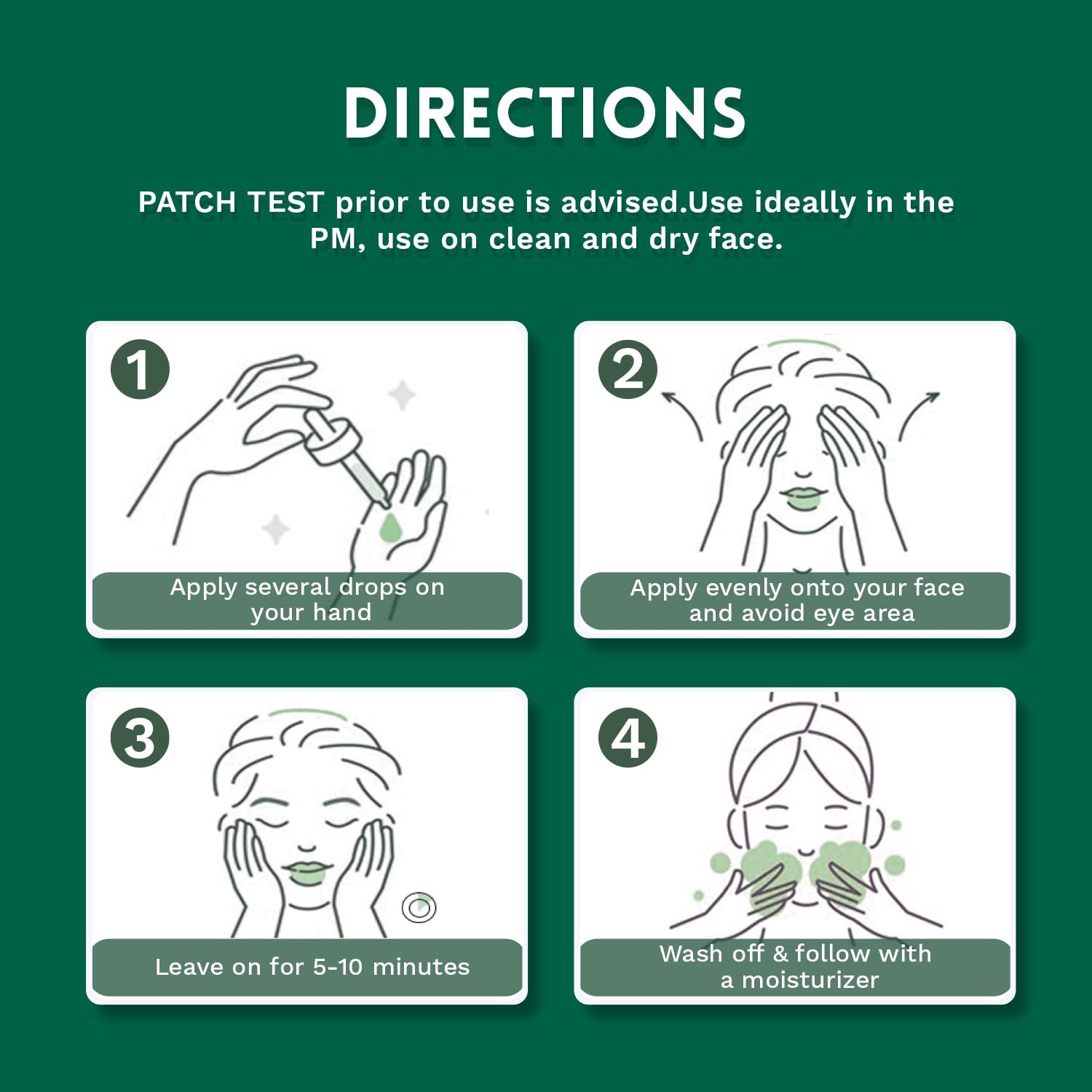 DIRECTIONS

PATCH TEST prior to use is advised.Use ideally in the PM, use on clean and dry face.

1

Apply several drops on your hand

2

Apply evenly onto your face and avoid eye area

3

Leave on for 5-10 minutes

4

Wash off & follow with a moisturizer