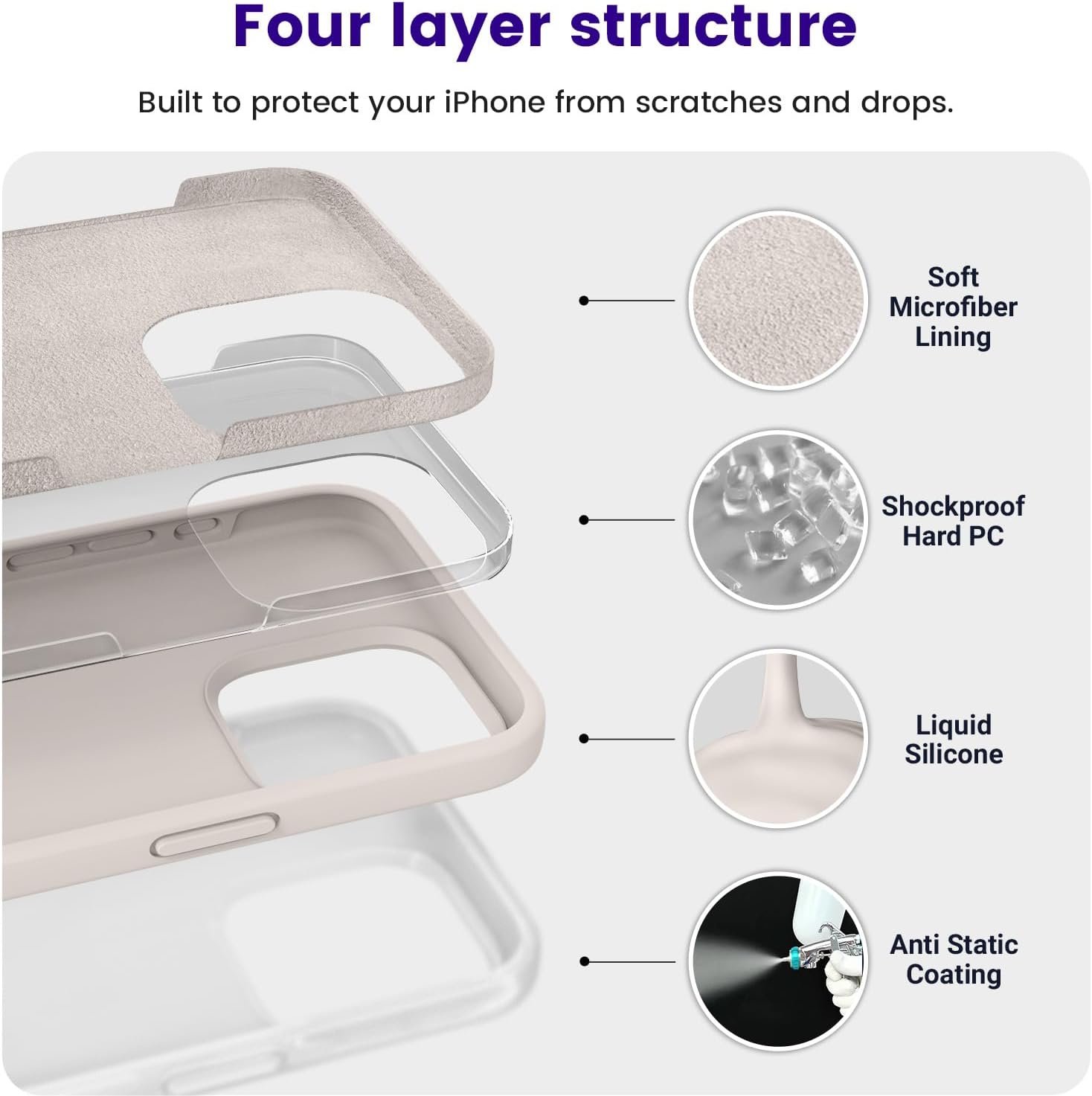 Four layer structure

Built to protect your iPhone from scratches and drops.

Soft Microfiber Lining

Shockproof Hard PC

Liquid Silicone

Anti Static Coating