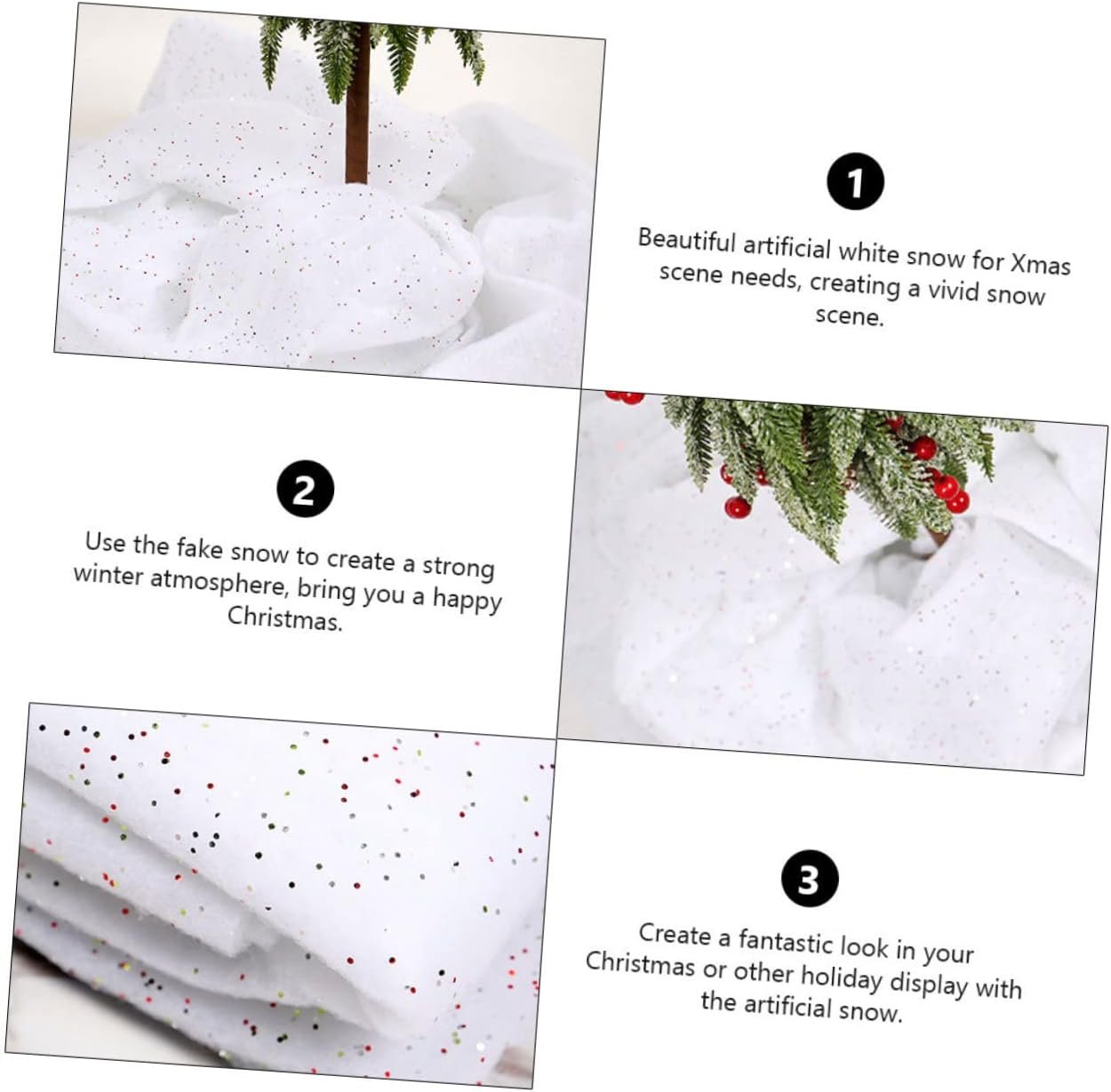 1

Beautiful artificial white snow for Xmas scene needs, creating a vivid snow scene.

2

Use the fake snow to create a strong winter atmosphere, bring you a happy Christmas.

3

Create a fantastic look in your Christmas or other holiday display with the artificial snow.