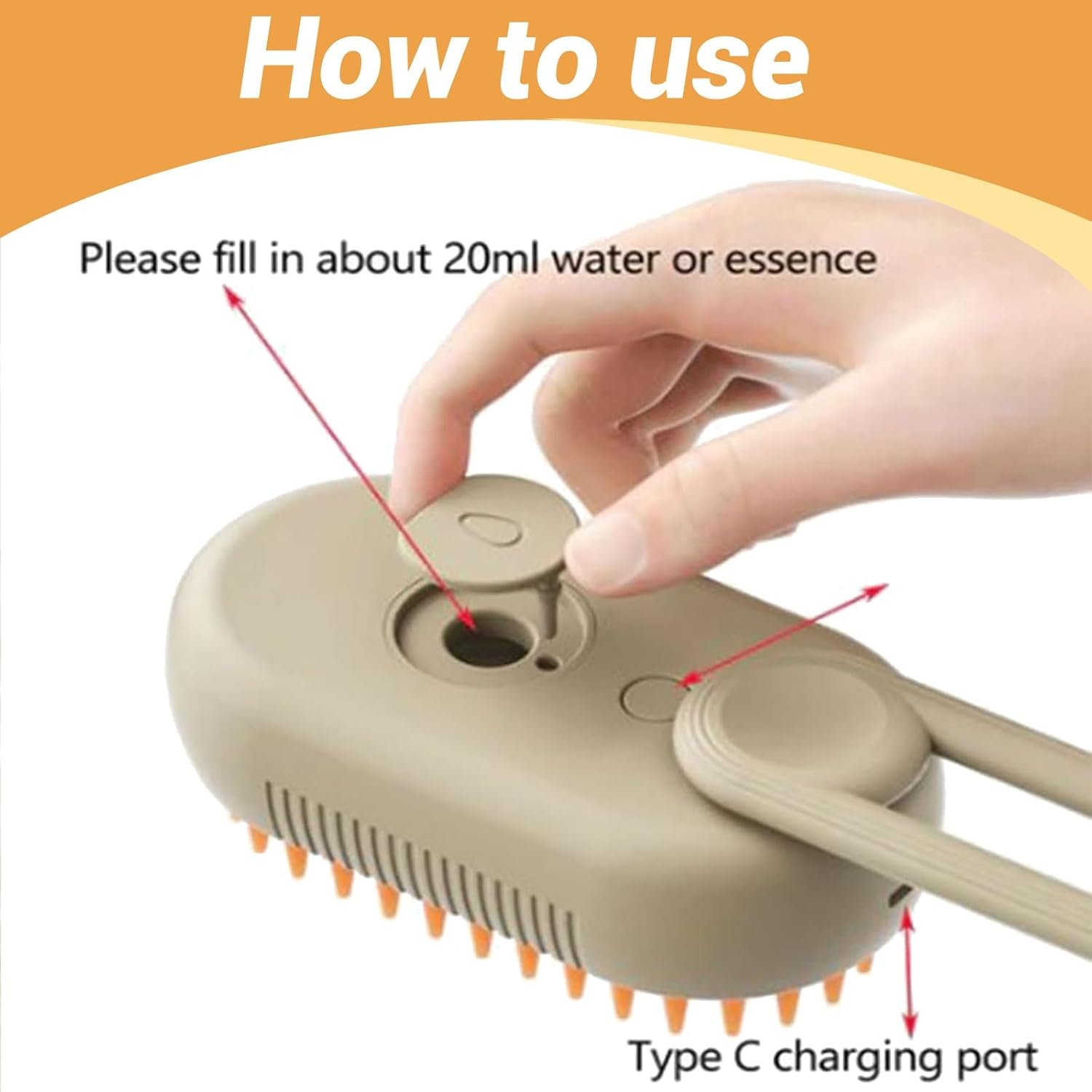 How to use

Please fill in about 20ml water or essence

Type C charging port