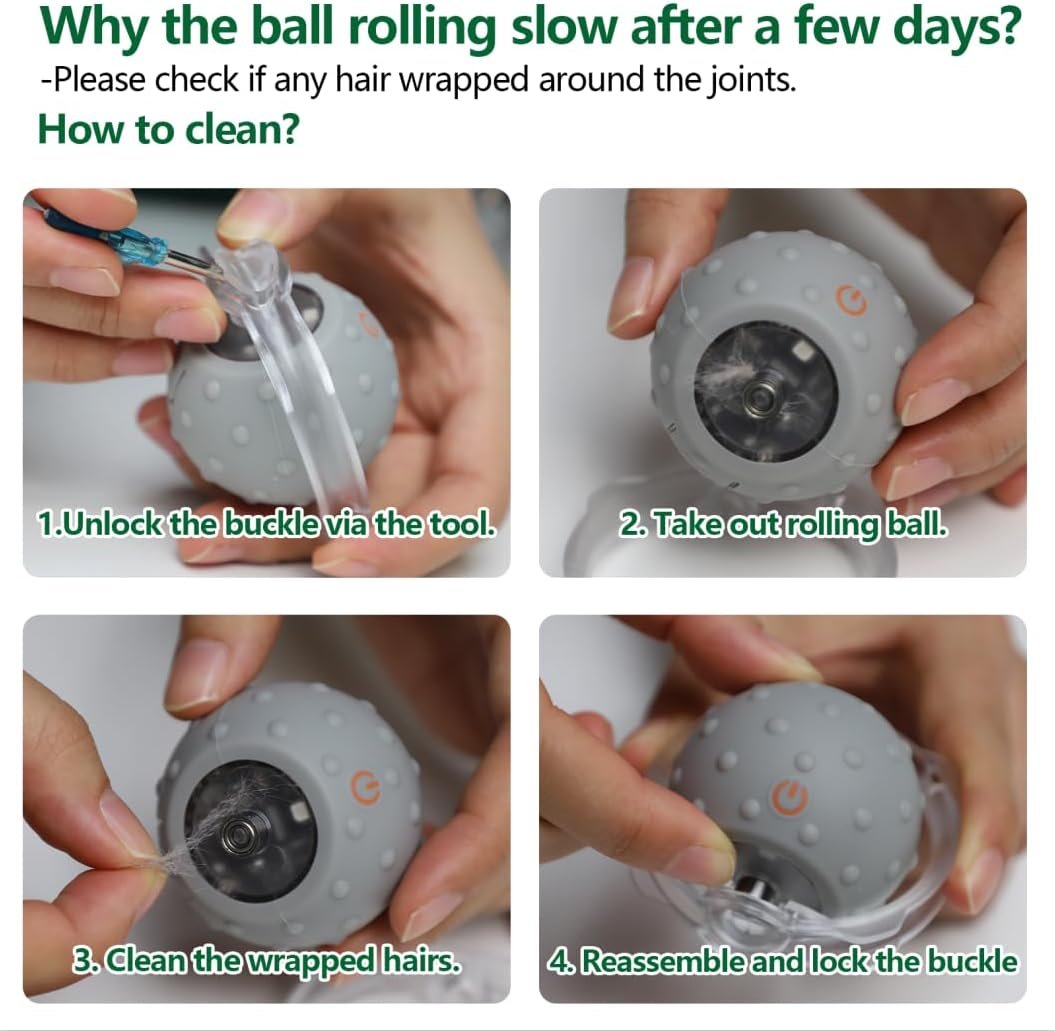 Why the ball rolling slow after a few days?
-Please check if any hair wrapped around the joints.
How to clean?

1.Unlock the buckle via the tool.

2. Take out rolling ball.

3. Clean the wrapped hairs.

4. Reassemble and lock the buckle