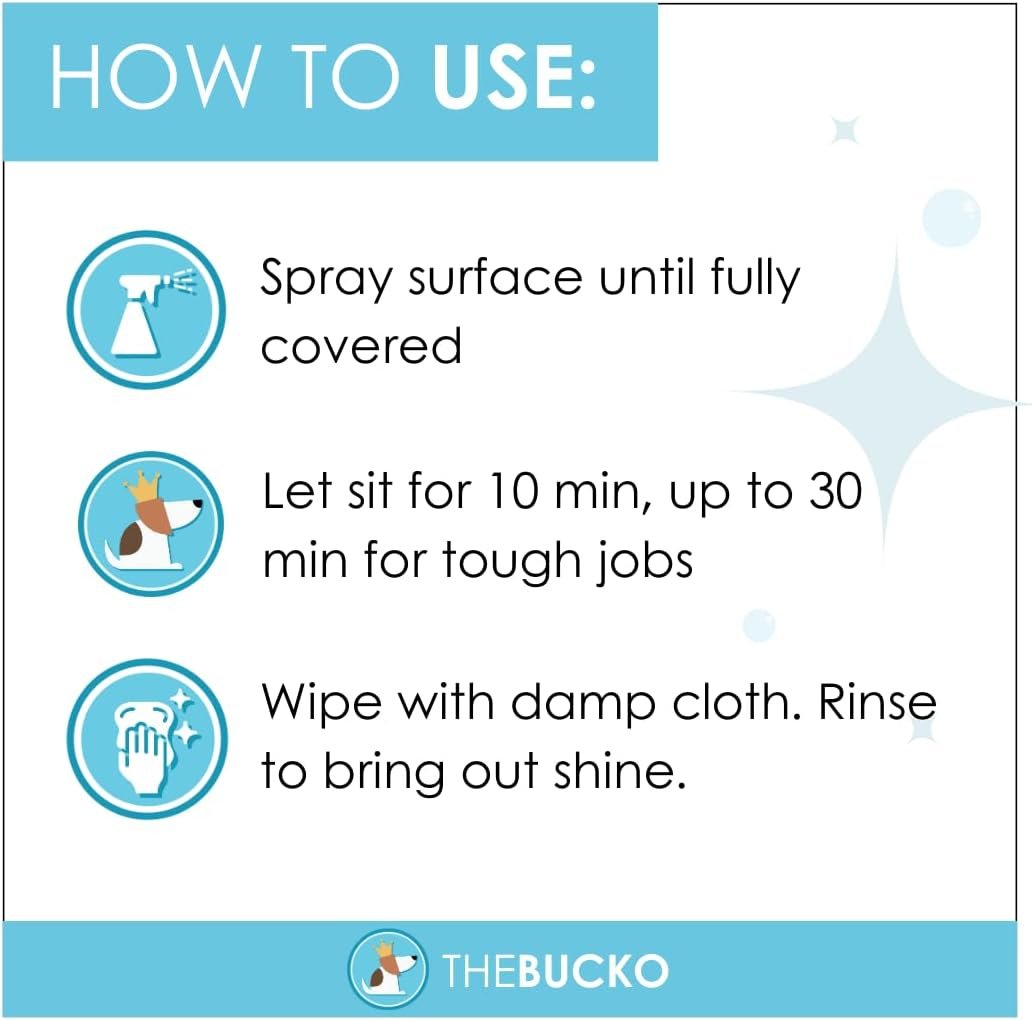 HOW TO USE:

Spray surface until fully covered

Let sit for 10 min, up to 30 min for tough jobs

Wipe with damp cloth. Rinse to bring out shine.

THEBUCKO