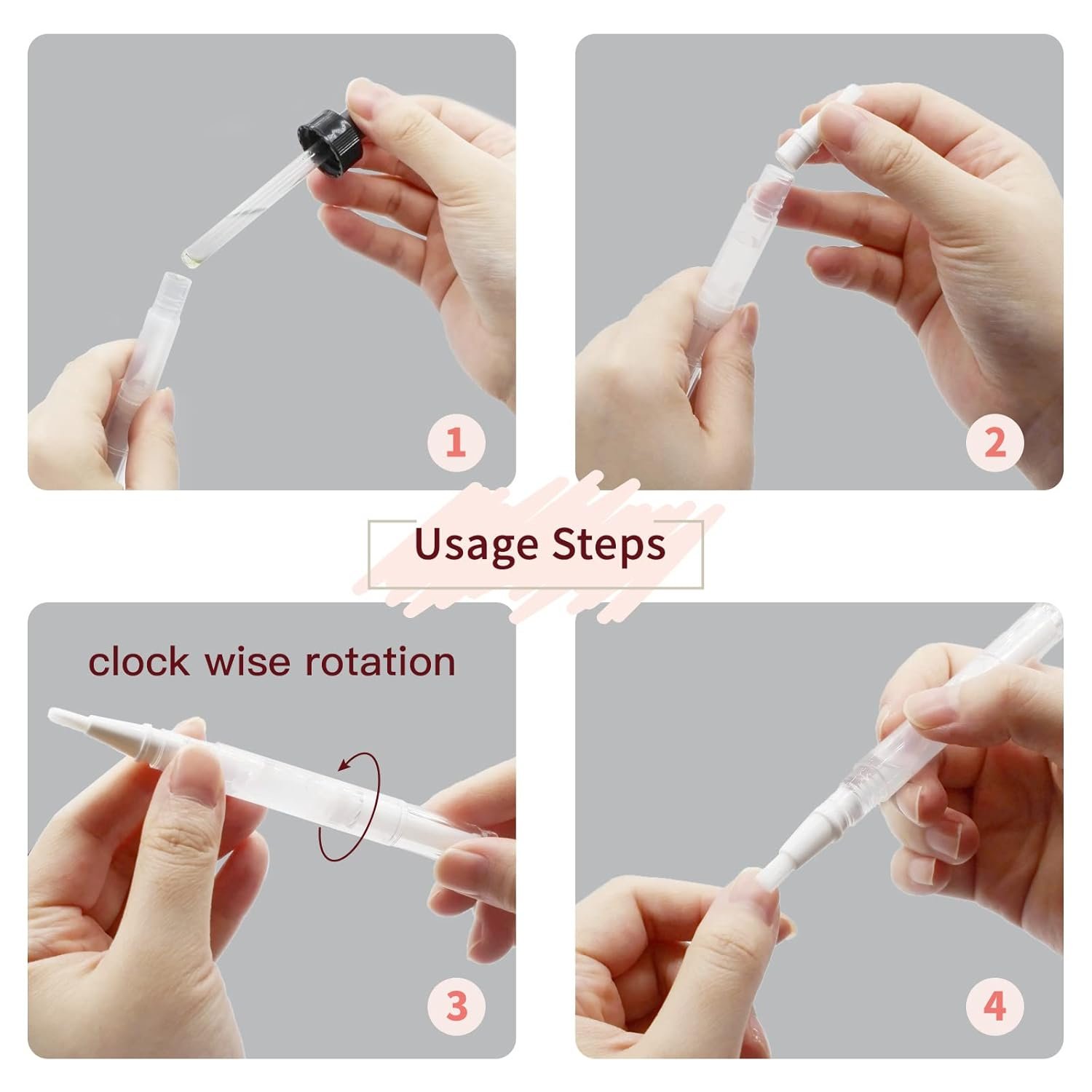 1

2

Usage Steps

clock wise rotation

3

4