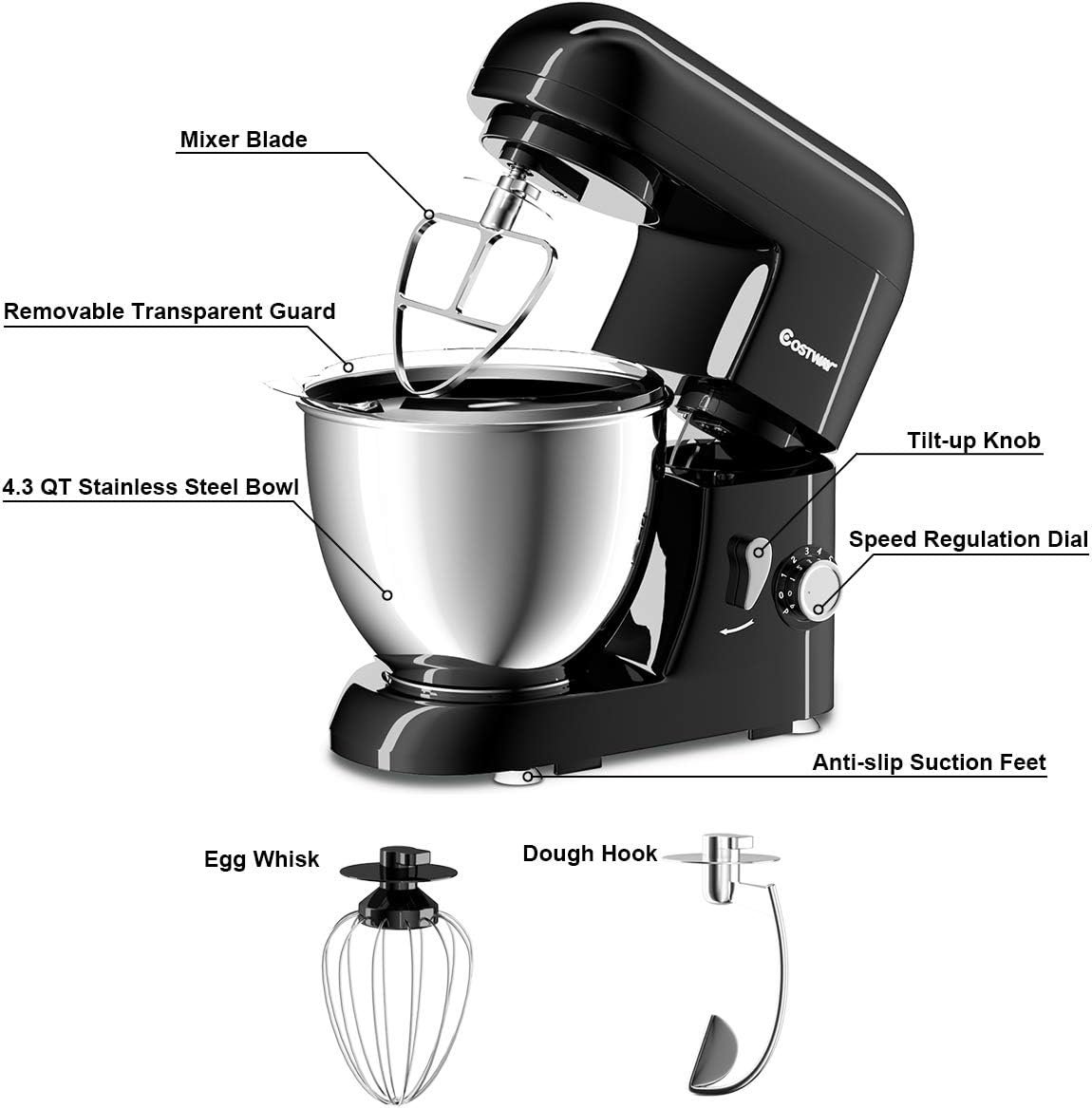 Mixer Blade

Removable Transparent Guard

COSTWAY

4.3 QT Stainless Steel Bowl

Tilt-up Knob

Speed Regulation Dial

P 0 1 2 3 4 5 6

Anti-slip Suction Feet

Egg Whisk

Dough Hook