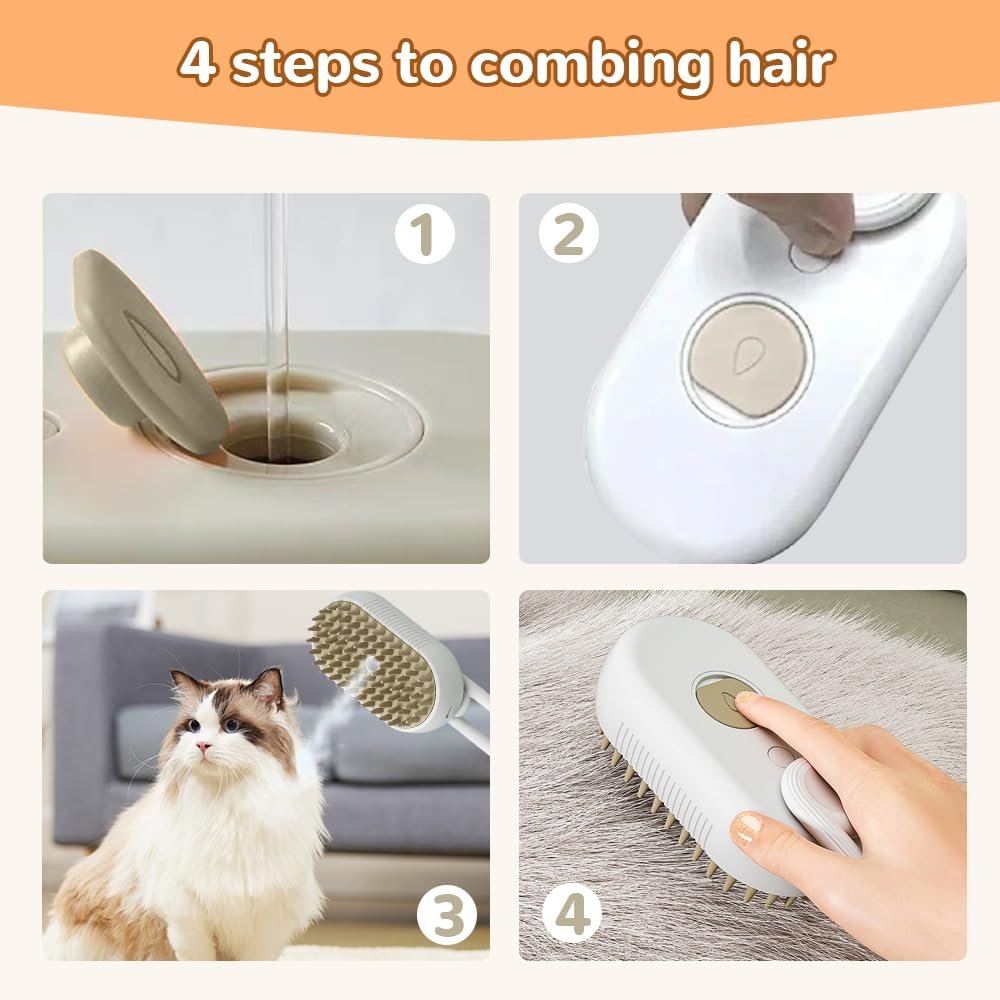 4 steps to combing hair

1

2

3

4