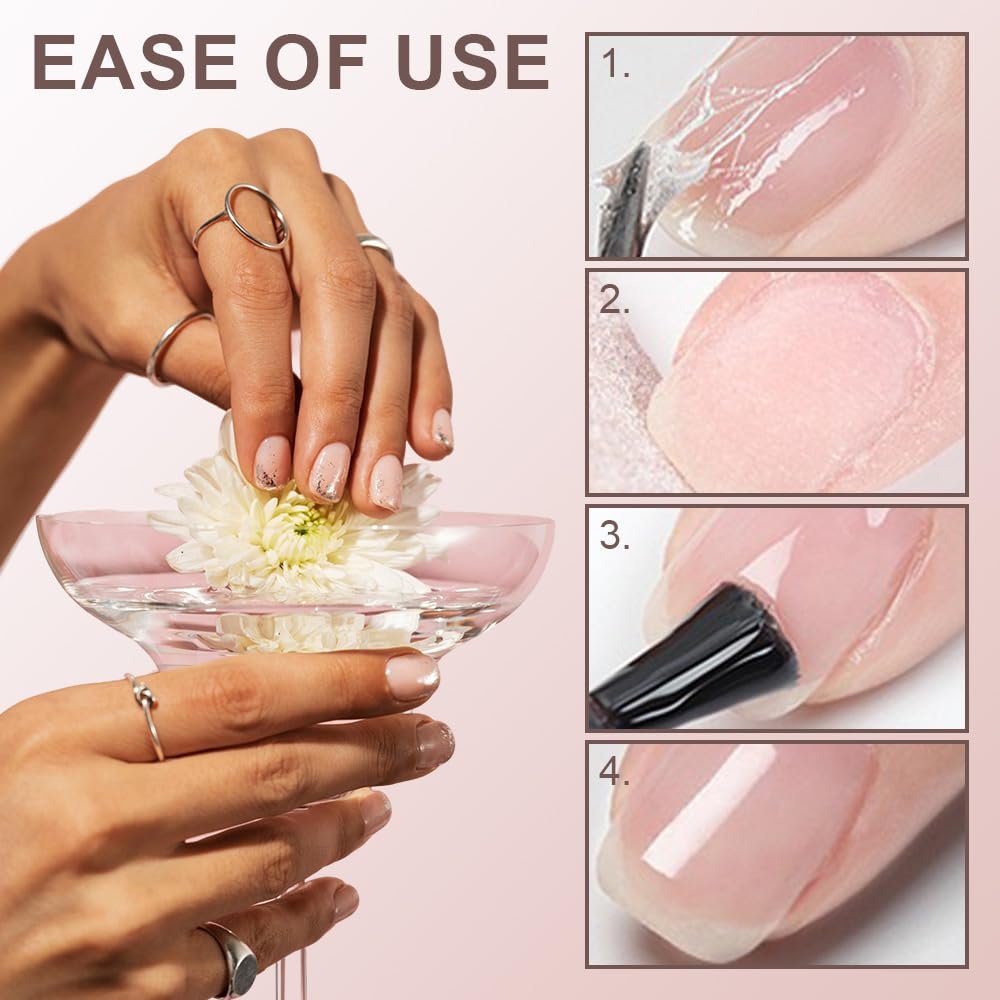 EASE OF USE

1.

2.

3.

4.