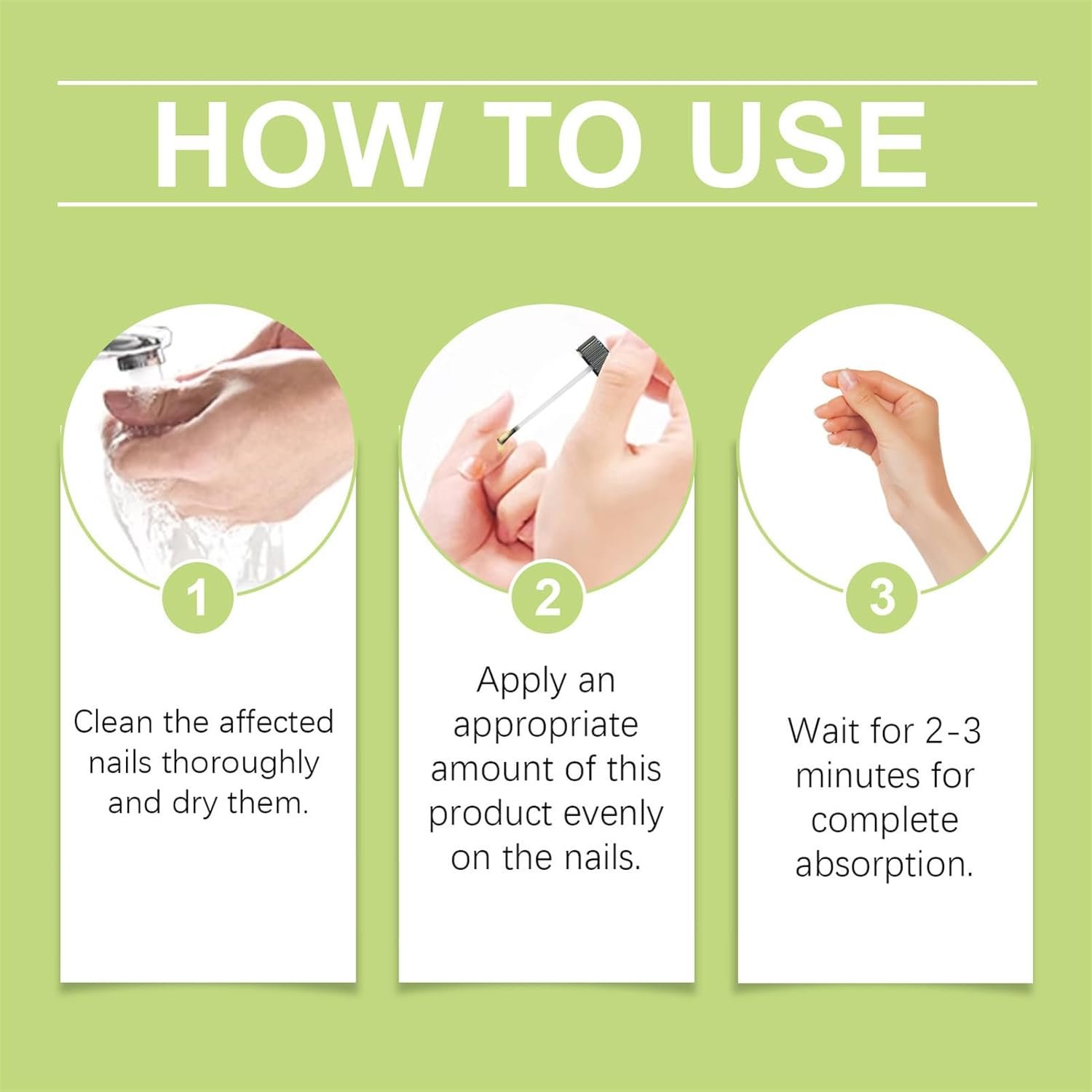 HOW TO USE

1

Clean the affected nails thoroughly and dry them.

2

Apply an appropriate amount of this product evenly on the nails.

3

Wait for 2-3 minutes for complete absorption.