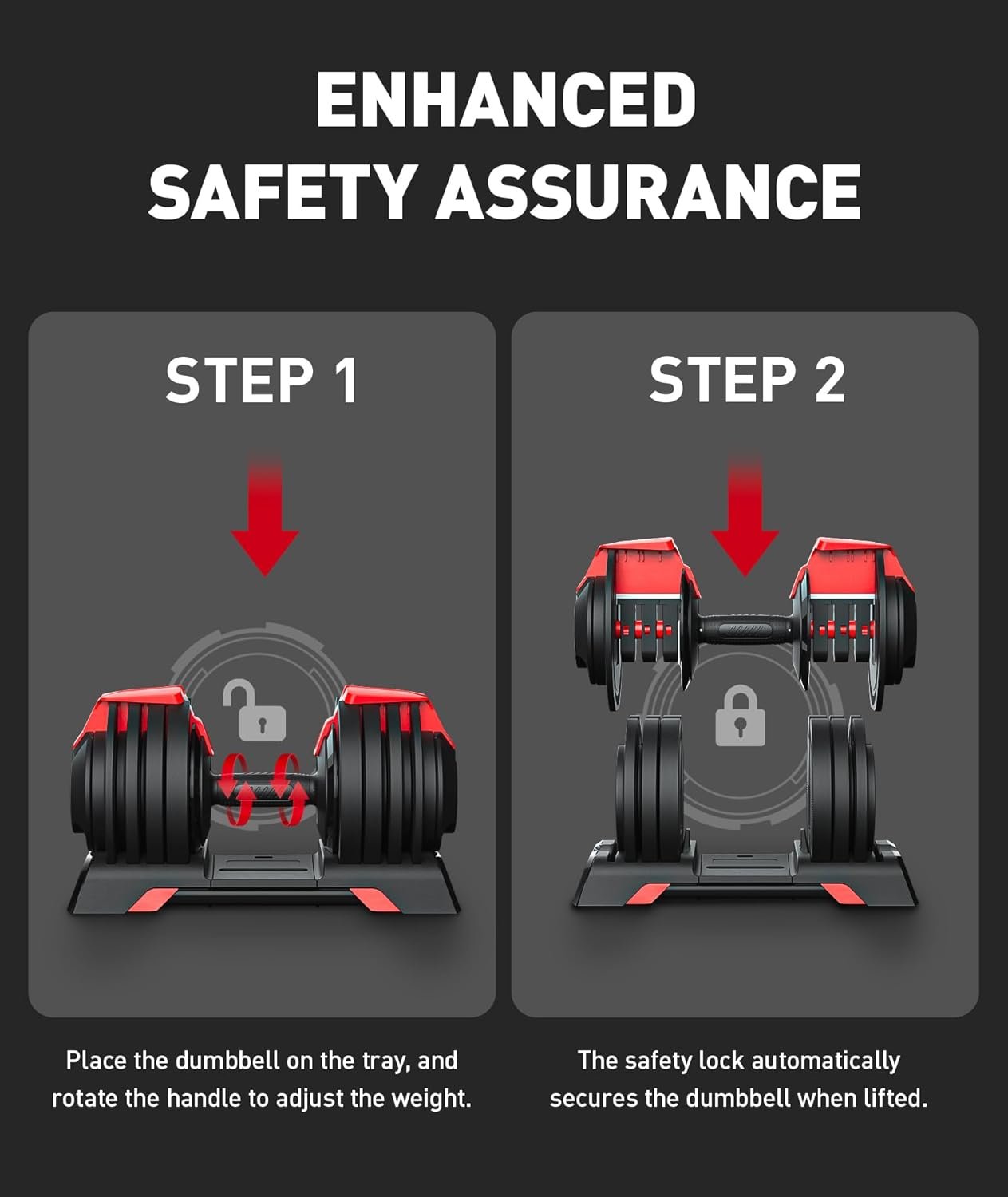 ENHANCED
SAFETY ASSURANCE

STEP 1

Place the dumbbell on the tray, and rotate the handle to adjust the weight.

STEP 2

The safety lock automatically secures the dumbbell when lifted.