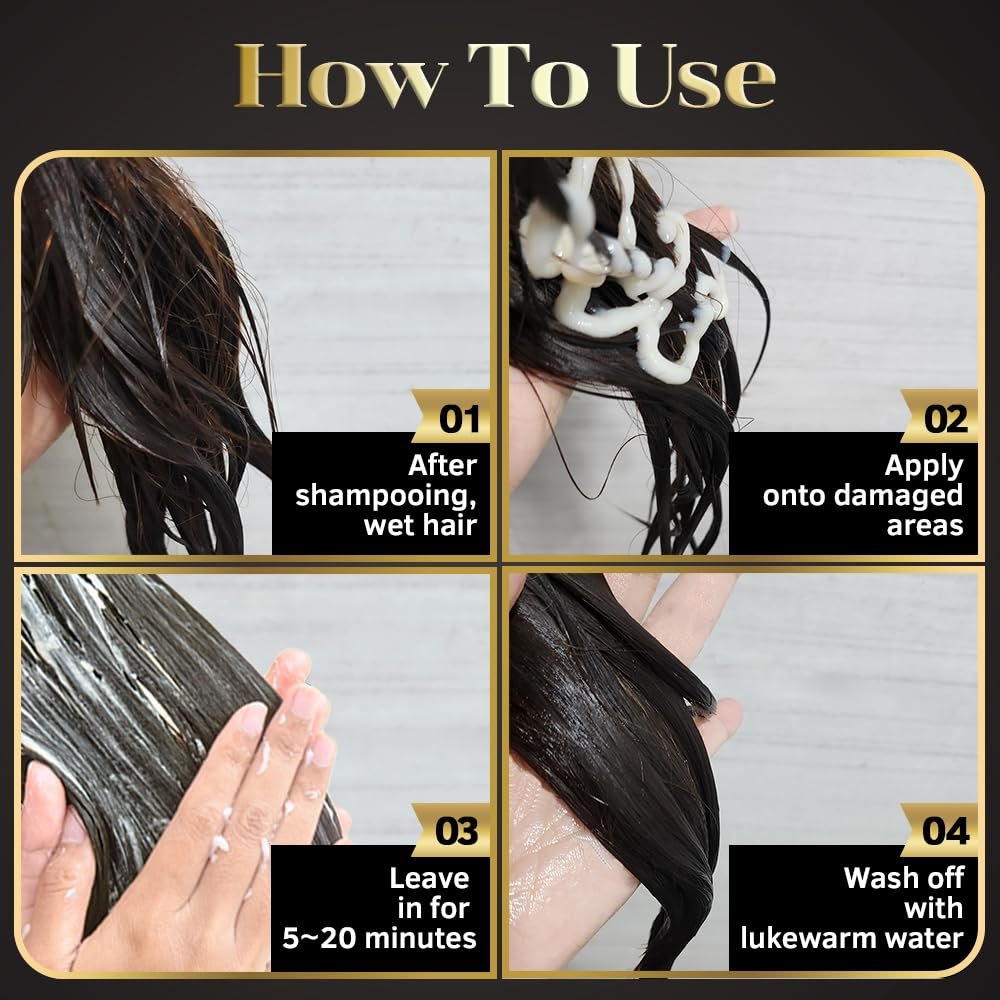 How To Use

01
After shampooing, wet hair

02
Apply onto damaged areas

03
Leave in for 5~20 minutes

04
Wash off with lukewarm water