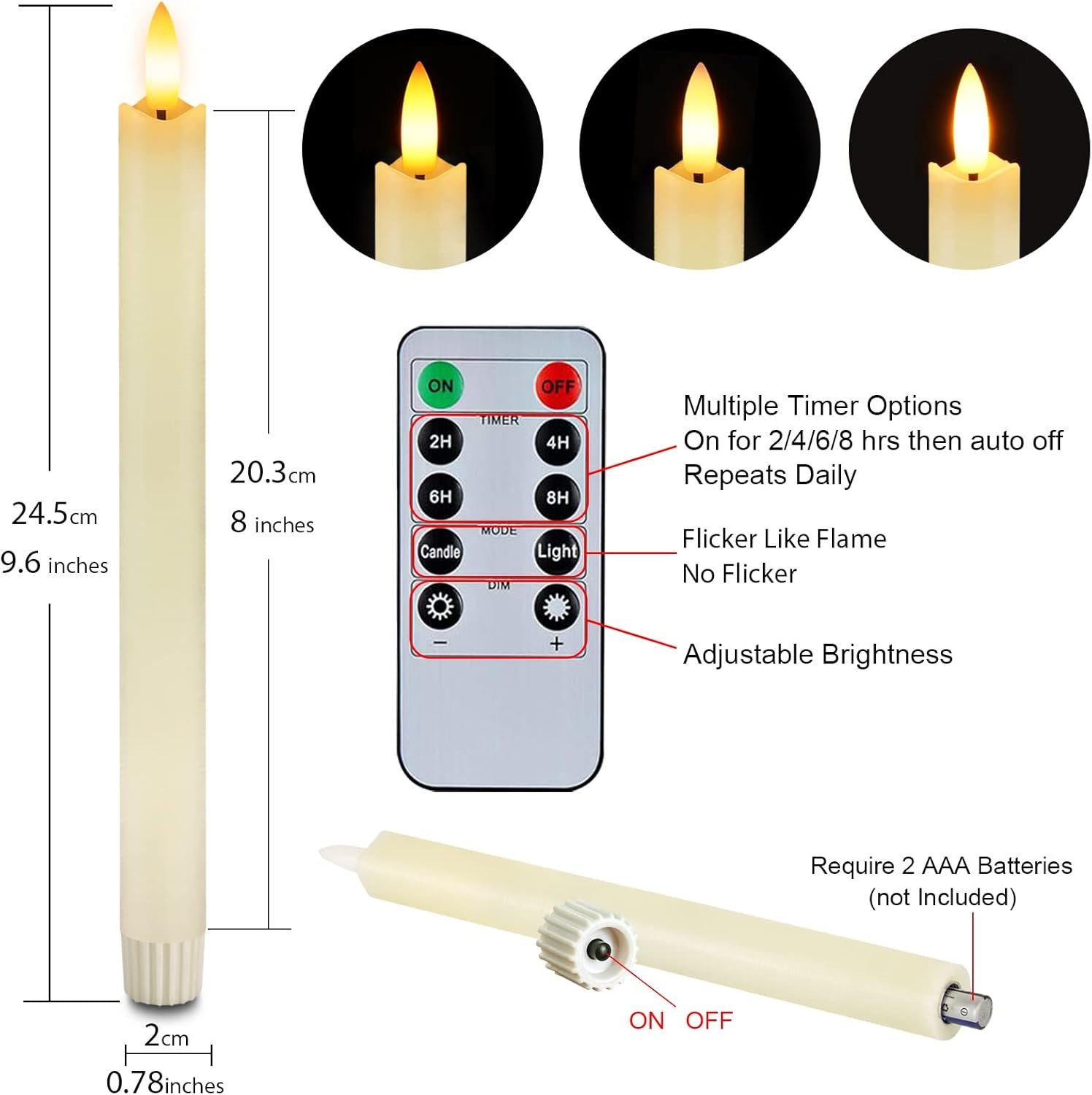 24.5cm
9.6 inches

20.3cm
8 inches

ON
OFF
TIMER
2H
4H
6H
8H
MODE
Candle
Light
DIM
−
+

Multiple Timer Options
On for 2/4/6/8 hrs then auto off
Repeats Daily

Flicker Like Flame
No Flicker

Adjustable Brightness

Require 2 AAA Batteries
(not Included)

ON OFF

2cm
0.78inches