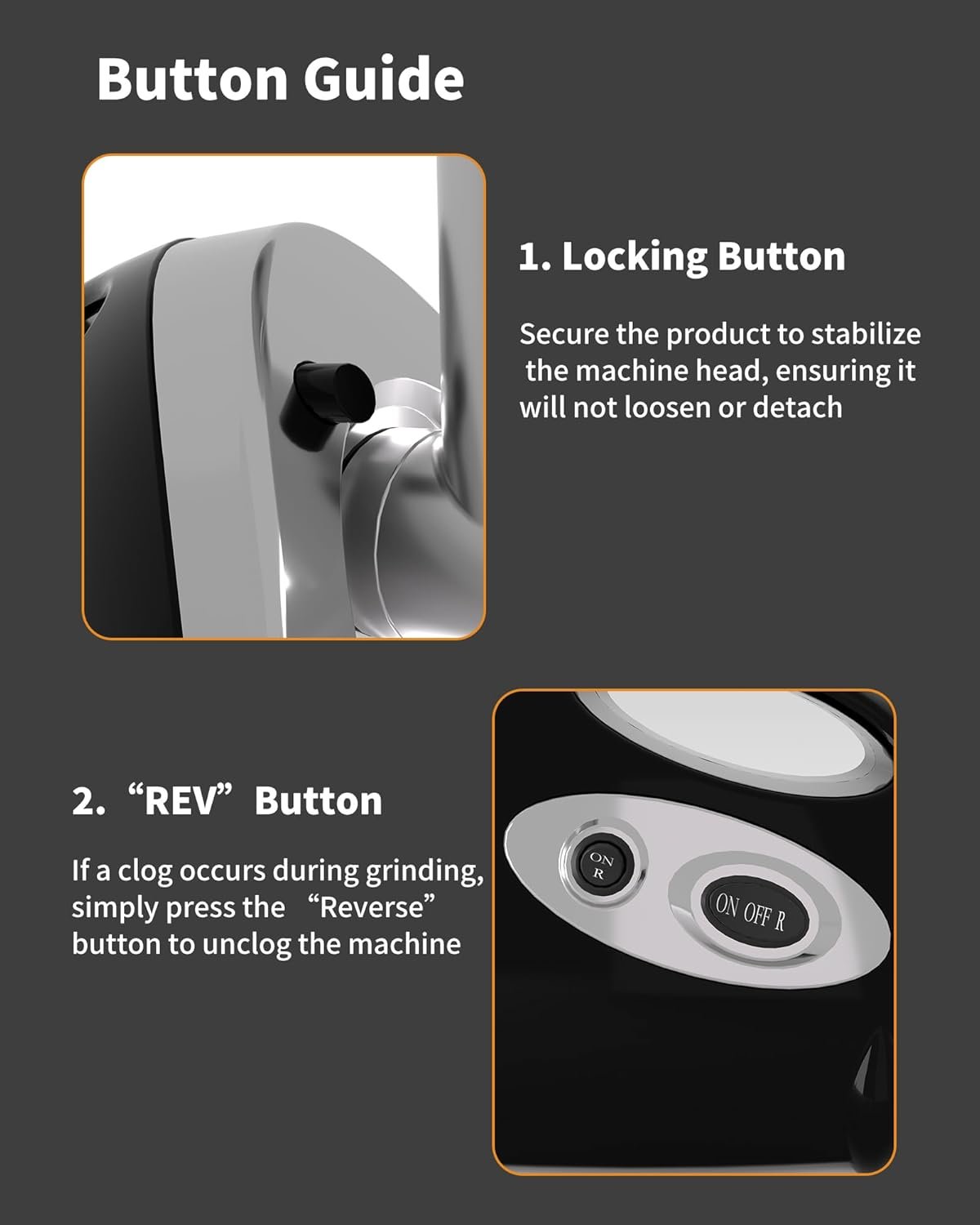 Button Guide

1. Locking Button

Secure the product to stabilize the machine head, ensuring it will not loosen or detach

2. “REV” Button

If a clog occurs during grinding, simply press the “Reverse” button to unclog the machine

ON R

ON OFF R