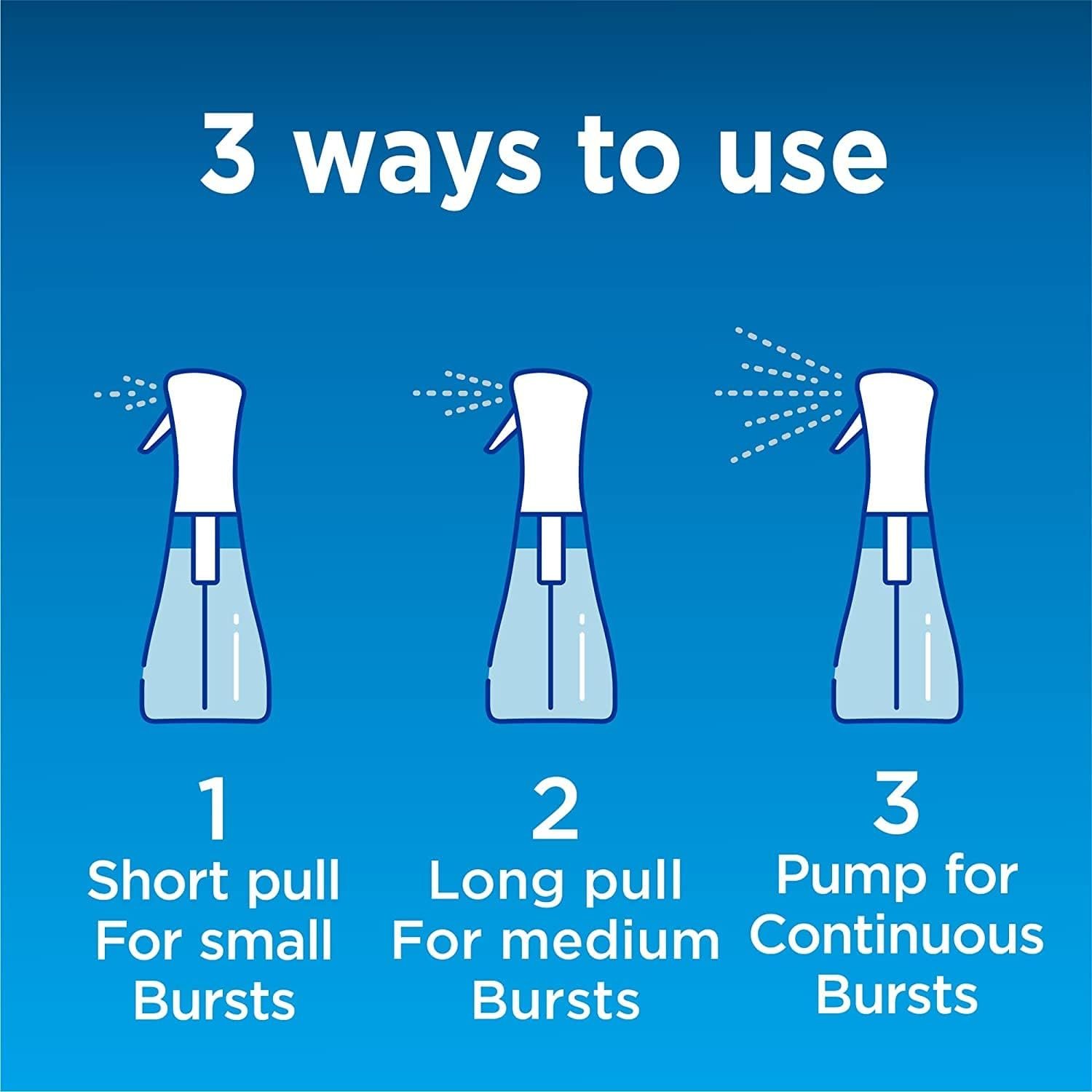 3 ways to use

1
Short pull
For small
Bursts

2
Long pull
For medium
Bursts

3
Pump for
Continuous
Bursts