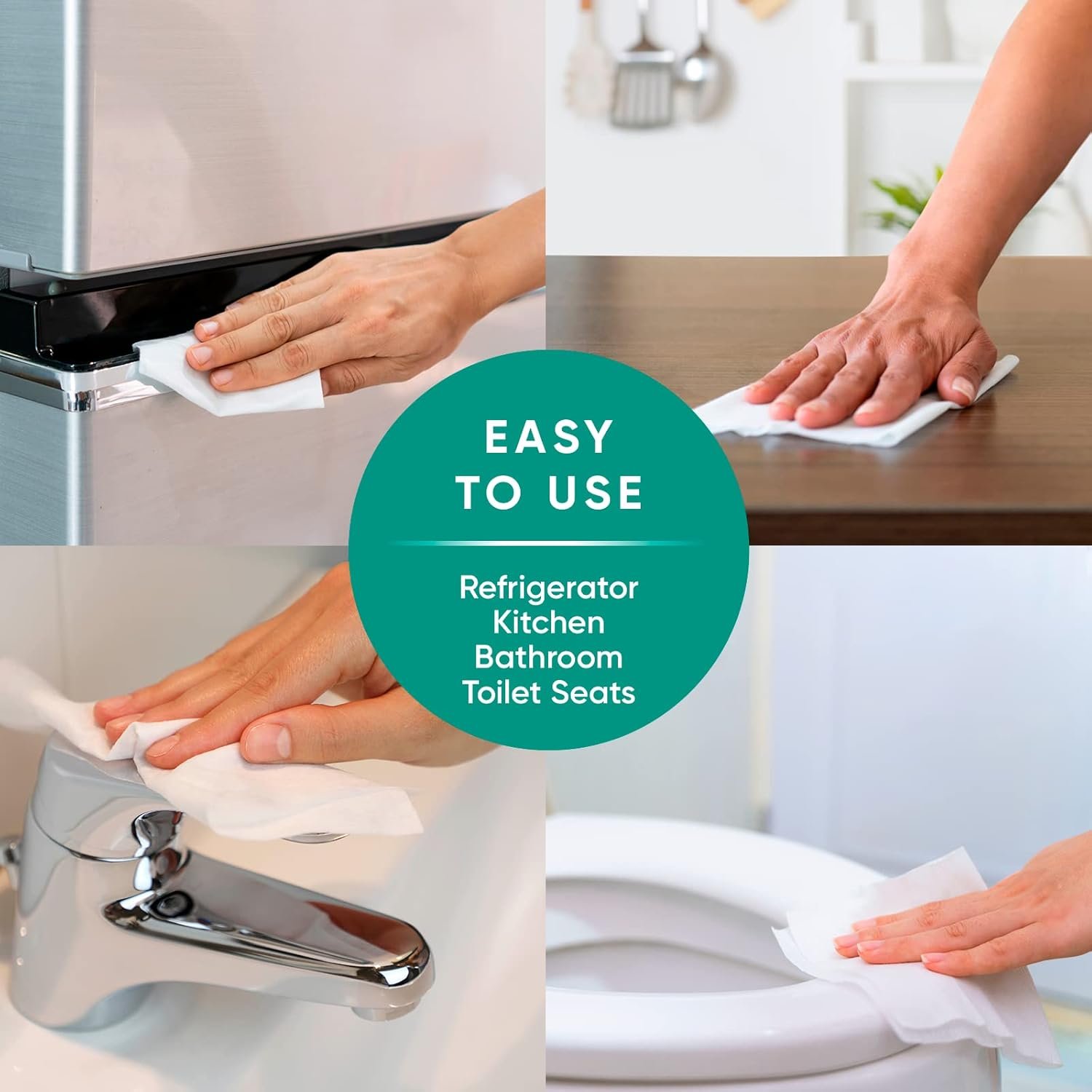 EASY TO USE

Refrigerator
Kitchen
Bathroom
Toilet Seats