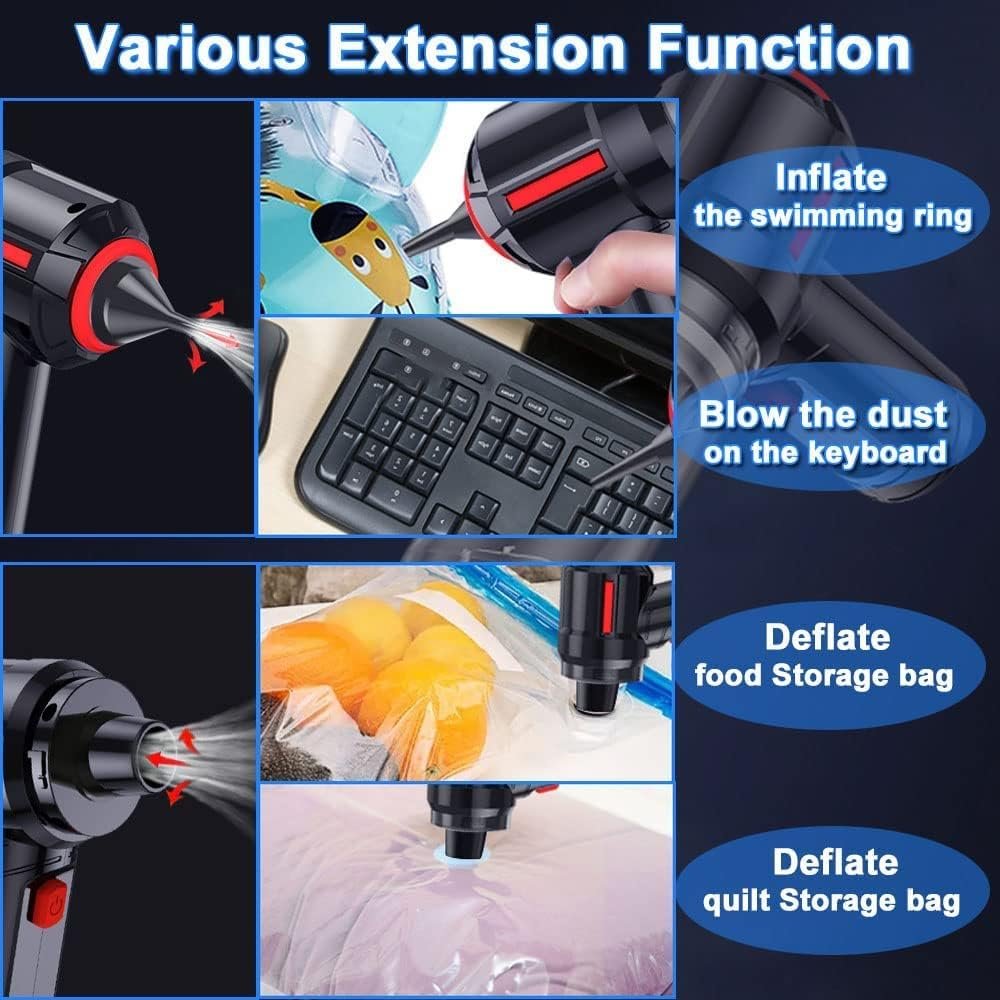 Various Extension Function

Inflate the swimming ring

Blow the dust on the keyboard

Deflate food Storage bag

Deflate quilt Storage bag