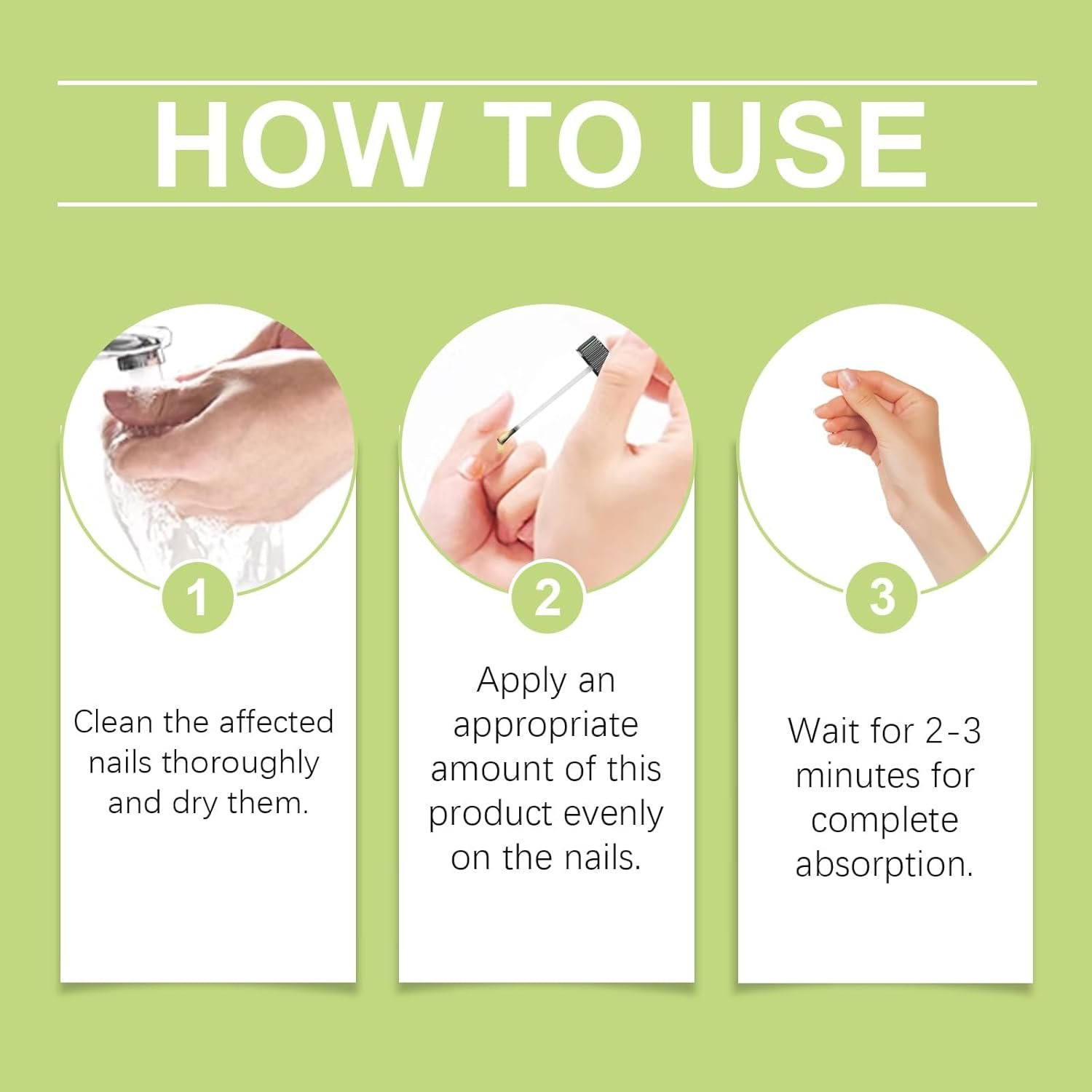 HOW TO USE

1

Clean the affected nails thoroughly and dry them.

2

Apply an appropriate amount of this product evenly on the nails.

3

Wait for 2-3 minutes for complete absorption.