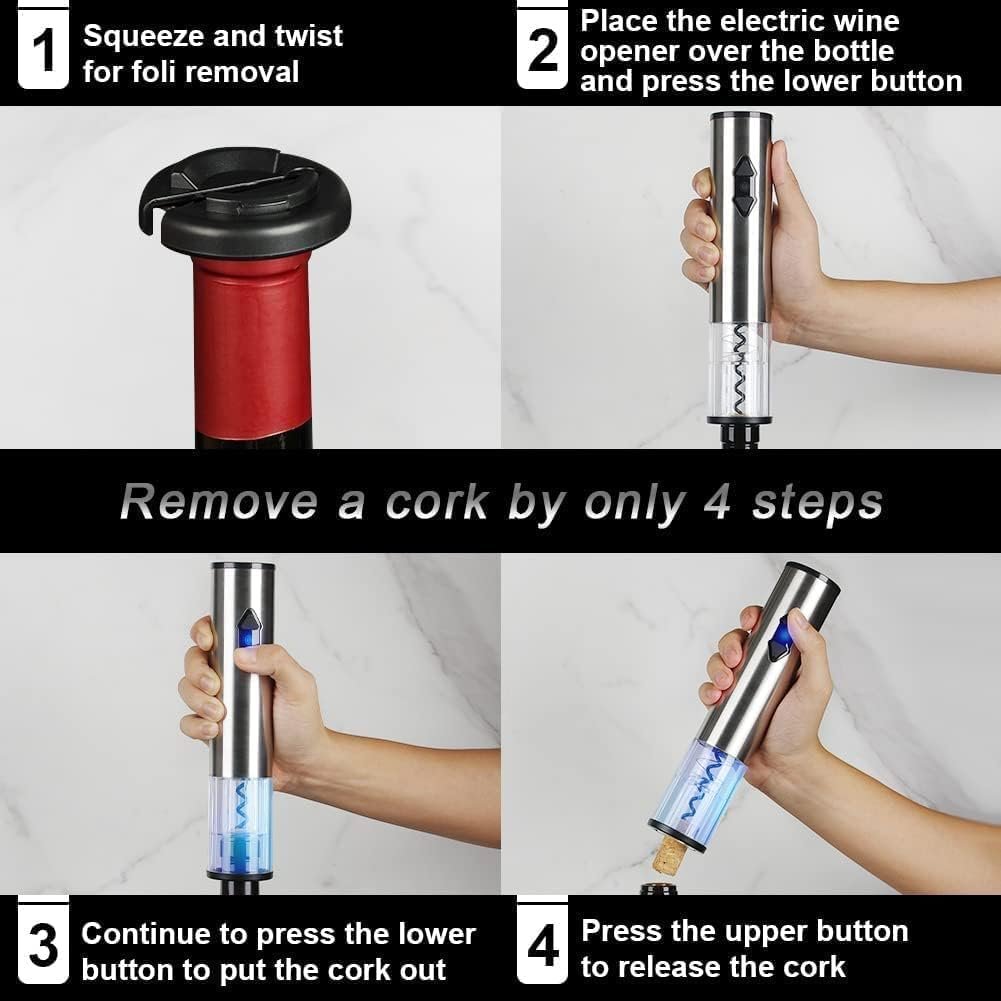 1 Squeeze and twist for foli removal

2 Place the electric wine opener over the bottle and press the lower button

Remove a cork by only 4 steps

3 Continue to press the lower button to put the cork out

4 Press the upper button to release the cork