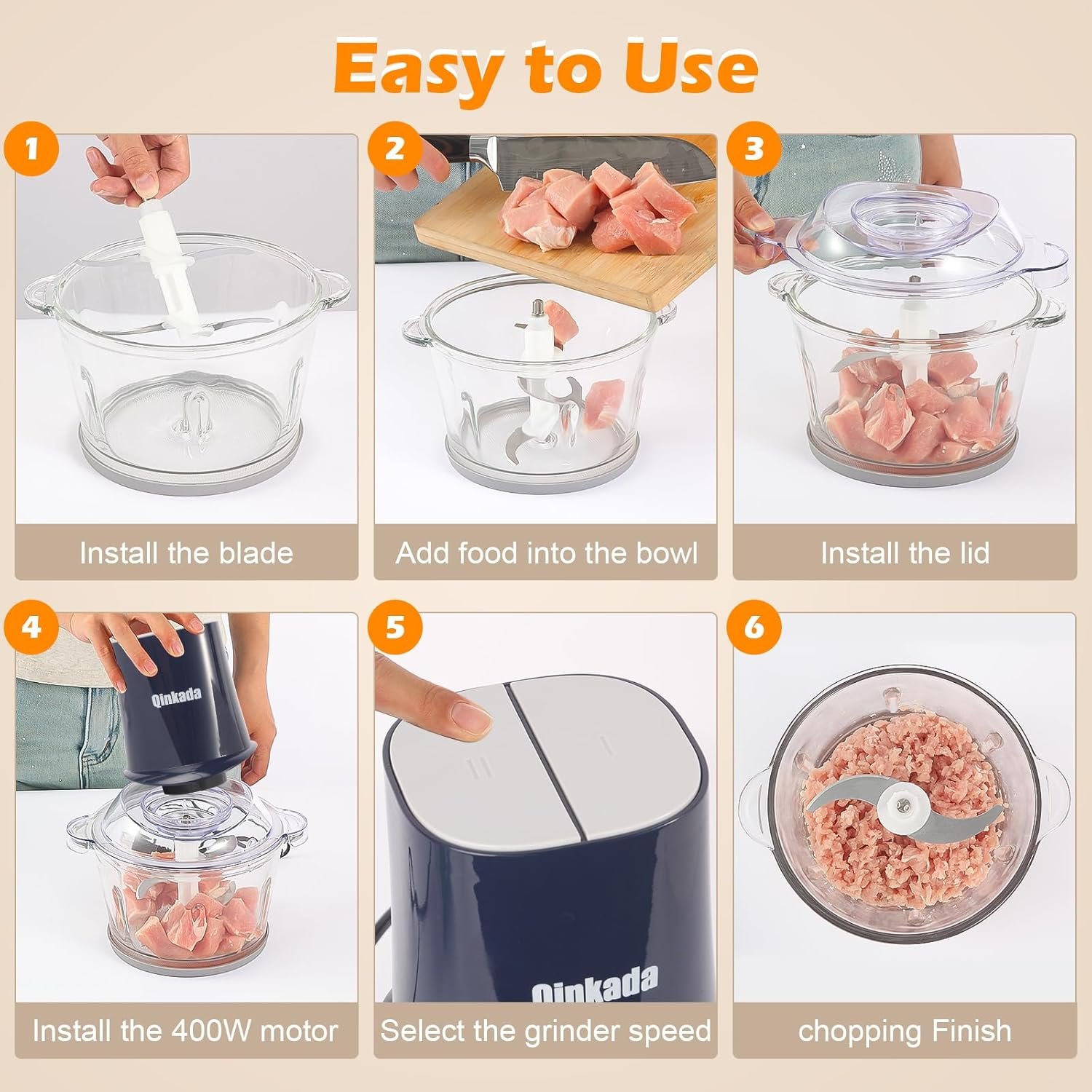 Easy to Use

1

Install the blade

2

Add food into the bowl

3

Install the lid

4

Qinkada

Install the 400W motor

5

II

I

Qinkada

Select the grinder speed

6

chopping Finish