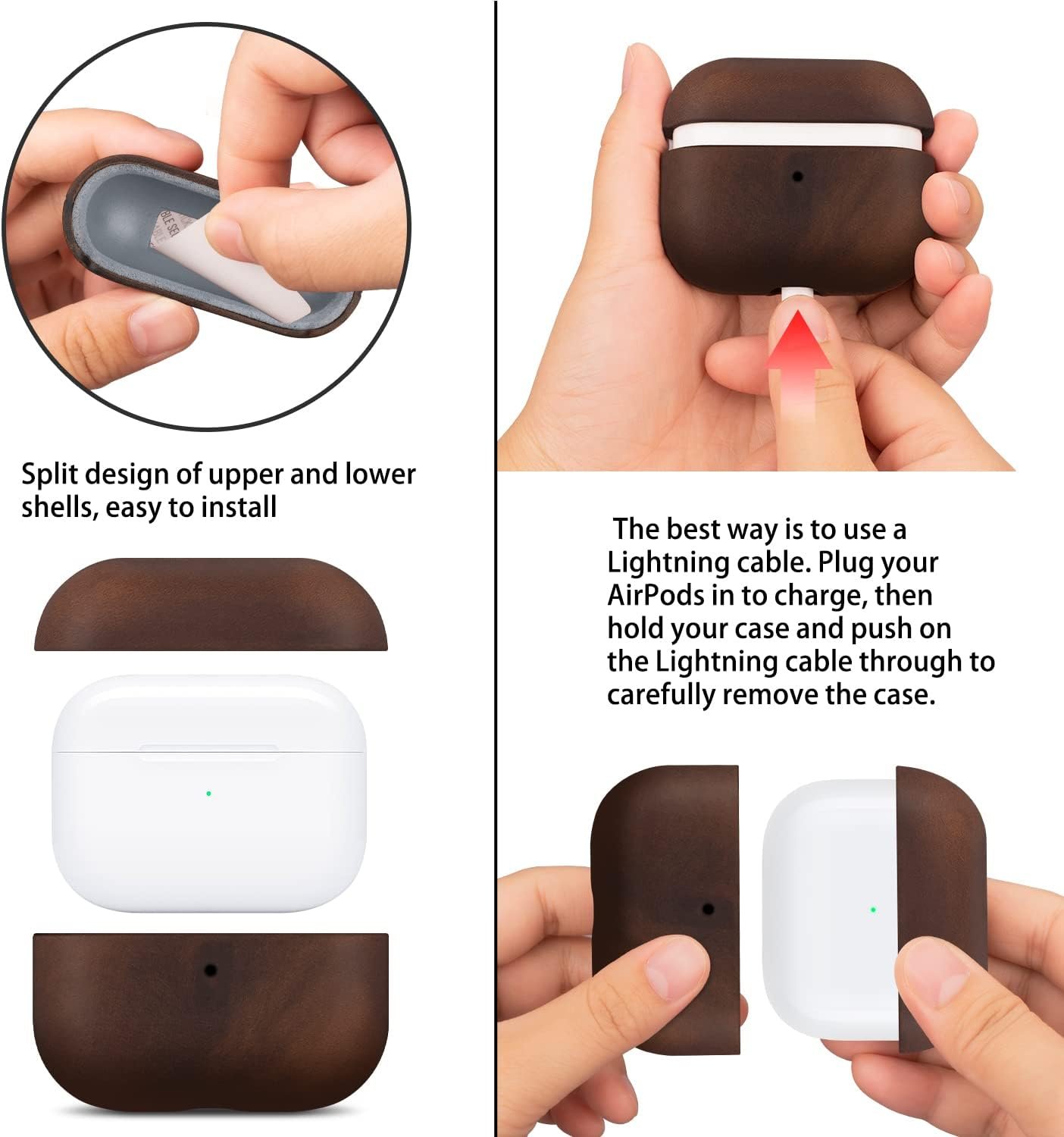 Split design of upper and lower shells, easy to install

The best way is to use a Lightning cable. Plug your AirPods in to charge, then hold your case and push on the Lightning cable through to carefully remove the case.