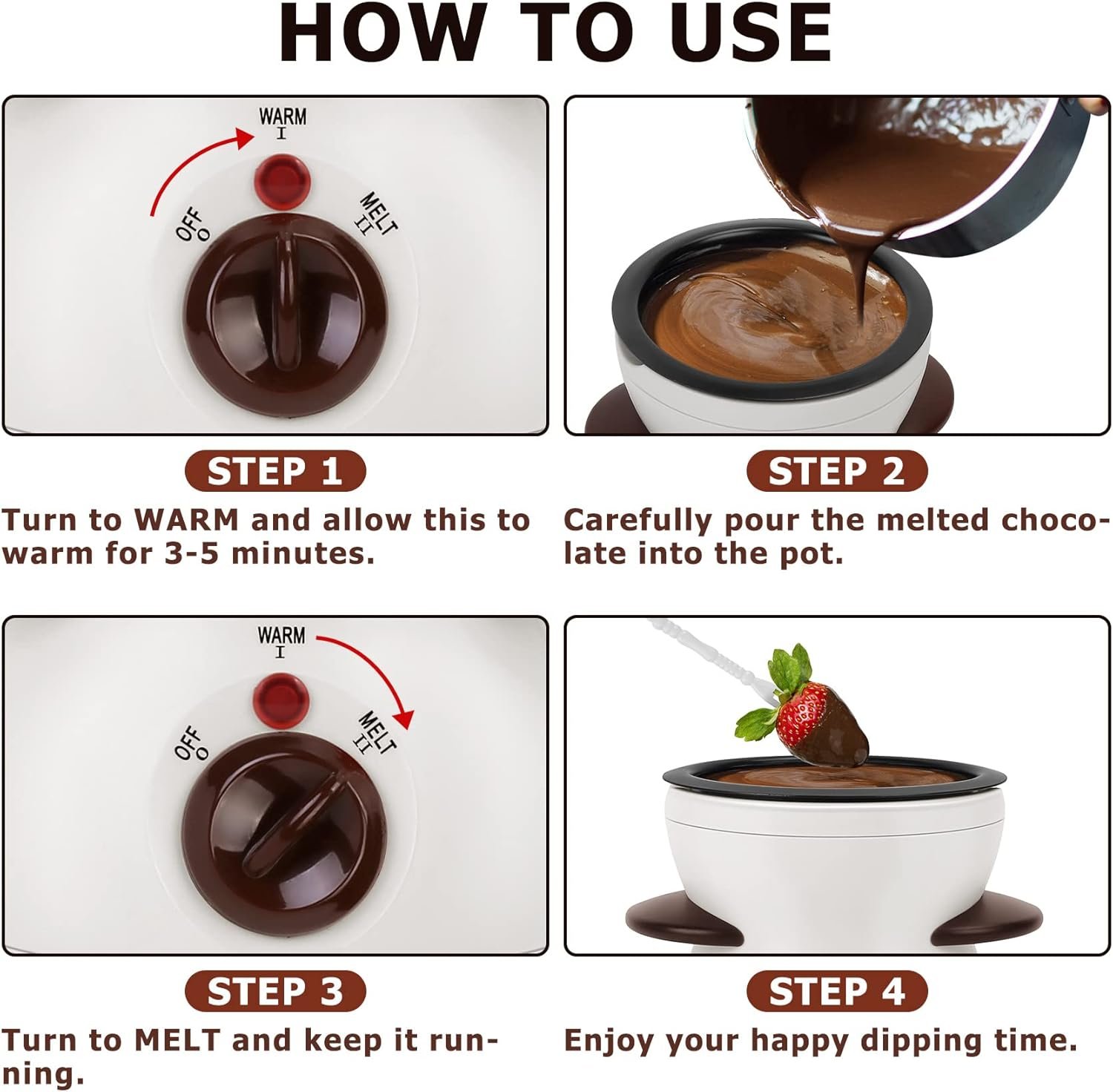 HOW TO USE

WARM
I
OFF
O
MELT
II

STEP 1

Turn to WARM and allow this to warm for 3-5 minutes.

STEP 2

Carefully pour the melted chocolate into the pot.

WARM
I
OFF
O
MELT
II

STEP 3

Turn to MELT and keep it running.

STEP 4

Enjoy your happy dipping time.